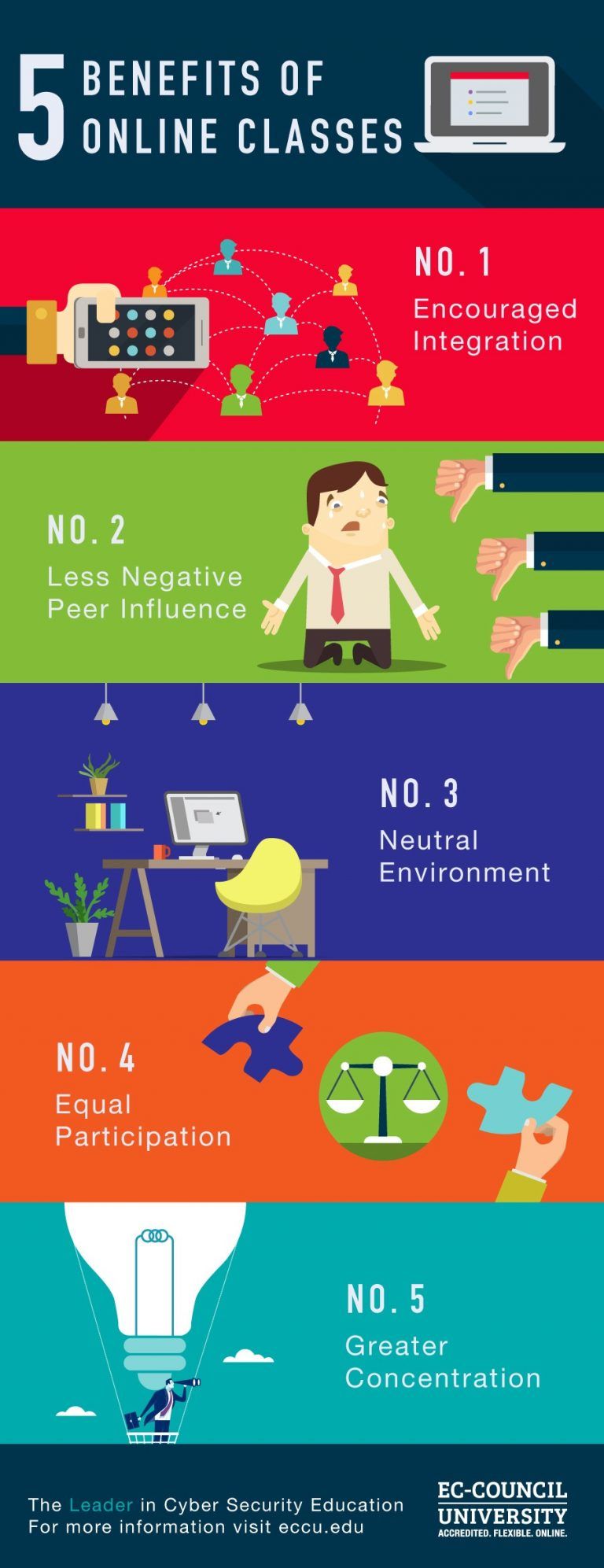 5 BENEFITS OF ONLINE CLASSES

NO. 1
Encouraged Integration

NO. 2
Less Negative Peer Influence

NO. 3
Neutral Environment

NO. 4
Equal Participation

NO. 5
Greater Concentration

The Leader in Cyber Security Education
For more information visit eccu.edu

EC-COUNCIL UNIVERSITY
ACCREDITED. FLEXIBLE. ONLINE.