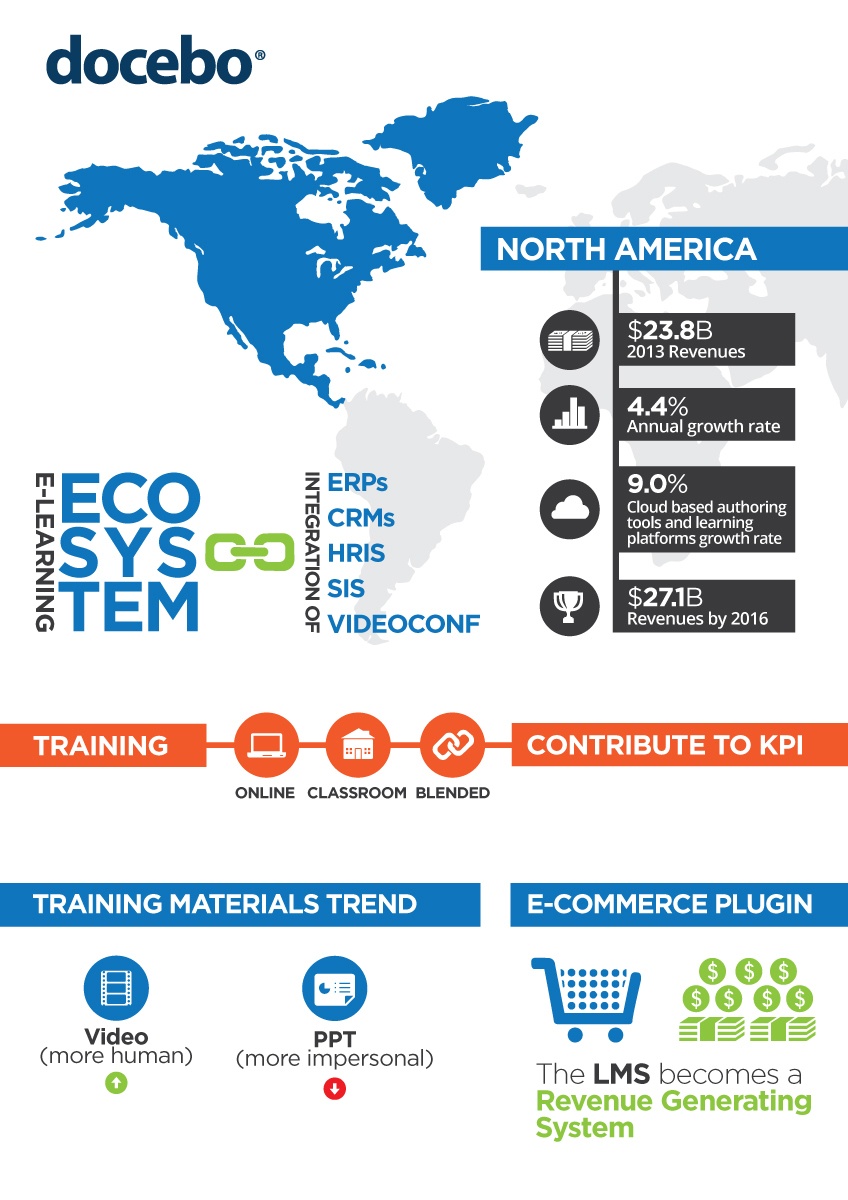 docebo®

NORTH AMERICA

$23.8B
2013 Revenues

4.4%
Annual growth rate

9.0%
Cloud based authoring tools and learning platforms growth rate

$27.1B
Revenues by 2016

E-LEARNING
ECO SYS TEM

INTEGRATION OF
ERPs
CRMs
HRIS
SIS
VIDEOCONF

TRAINING
ONLINE CLASSROOM BLENDED
CONTRIBUTE TO KPI

TRAINING MATERIALS TREND

Video
(more human)

PPT
(more impersonal)

E-COMMERCE PLUGIN

$ $ $
$ $ $ $

The LMS becomes a Revenue Generating System