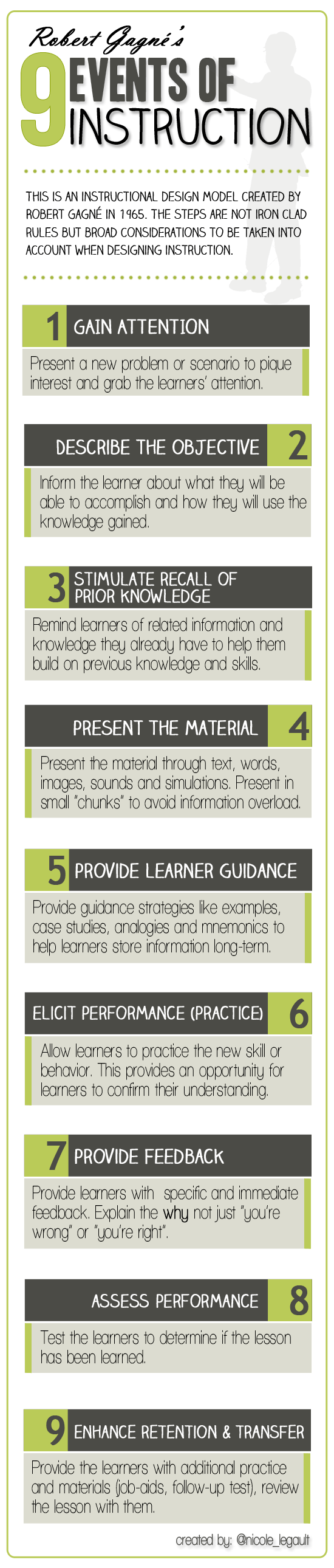 Robert Gagné's

9 EVENTS OF INSTRUCTION

THIS IS AN INSTRUCTIONAL DESIGN MODEL CREATED BY ROBERT GAGNÉ IN 1965. THE STEPS ARE NOT IRON CLAD RULES BUT BROAD CONSIDERATIONS TO BE TAKEN INTO ACCOUNT WHEN DESIGNING INSTRUCTION.

1 GAIN ATTENTION

Present a new problem or scenario to pique interest and grab the learners' attention.

DESCRIBE THE OBJECTIVE 2

Inform the learner about what they will be able to accomplish and how they will use the knowledge gained.

3 STIMULATE RECALL OF PRIOR KNOWLEDGE

Remind learners of related information and knowledge they already have to help them build on previous knowledge and skills.

PRESENT THE MATERIAL 4

Present the material through text, words, images, sounds and simulations. Present in small "chunks" to avoid information overload.

5 PROVIDE LEARNER GUIDANCE

Provide guidance strategies like examples, case studies, analogies and mnemonics to help learners store information long-term.

ELICIT PERFORMANCE (PRACTICE) 6

Allow learners to practice the new skill or behavior. This provides an opportunity for learners to confirm their understanding.

7 PROVIDE FEEDBACK

Provide learners with specific and immediate feedback. Explain the why not just "you're wrong" or "you're right".

ASSESS PERFORMANCE 8

Test the learners to determine if the lesson has been learned.

9 ENHANCE RETENTION & TRANSFER

Provide the learners with additional practice and materials (job-aids, follow-up test), review the lesson with them.

created by: @nicole_legault