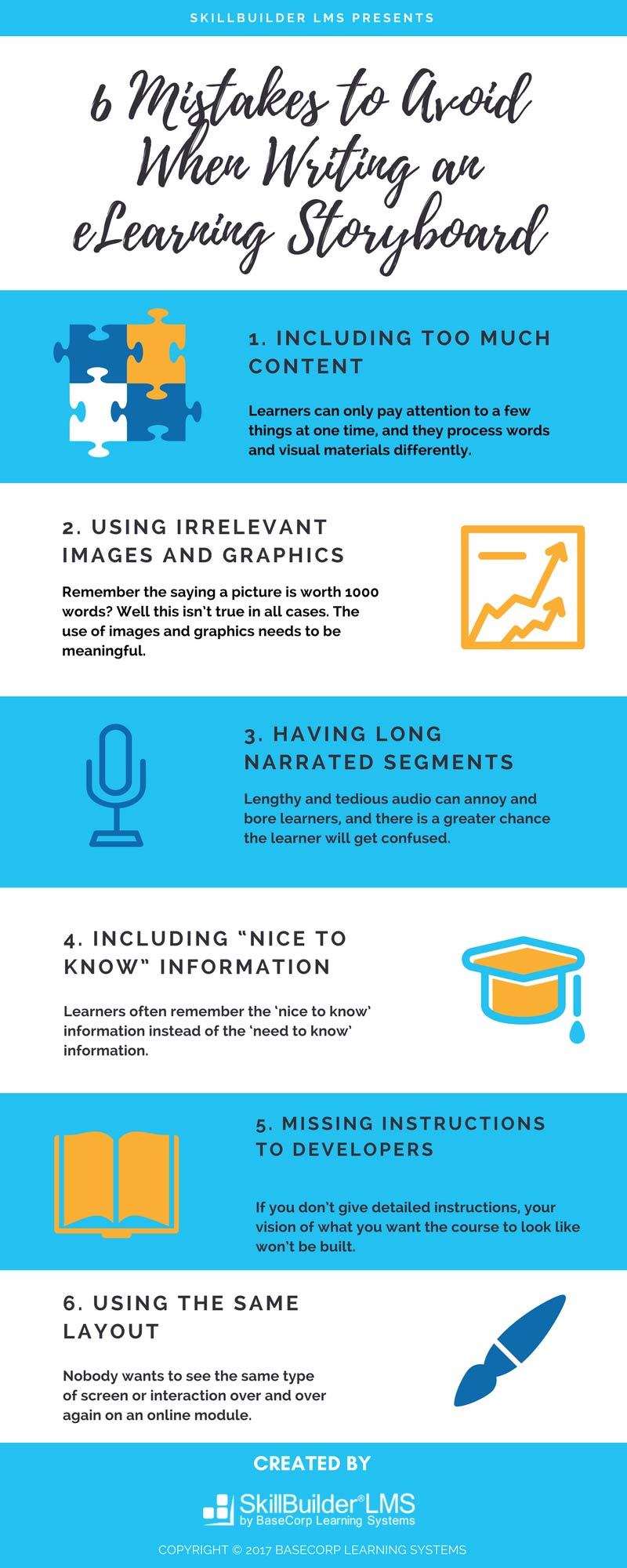 SKILLBUILDER LMS PRESENTS

6 Mistakes to Avoid When Writing an eLearning Storyboard

1. INCLUDING TOO MUCH CONTENT

Learners can only pay attention to a few things at one time, and they process words and visual materials differently.

2. USING IRRELEVANT IMAGES AND GRAPHICS

Remember the saying a picture is worth 1000 words? Well this isn't true in all cases. The use of images and graphics needs to be meaningful.

3. HAVING LONG NARRATED SEGMENTS

Lengthy and tedious audio can annoy and bore learners, and there is a greater chance the learner will get confused.

4. INCLUDING "NICE TO KNOW" INFORMATION

Learners often remember the 'nice to know' information instead of the 'need to know' information.

5. MISSING INSTRUCTIONS TO DEVELOPERS

If you don't give detailed instructions, your vision of what you want the course to look like won't be built.

6. USING THE SAME LAYOUT

Nobody wants to see the same type of screen or interaction over and over again on an online module.

CREATED BY

SkillBuilder® LMS by BaseCorp Learning Systems

COPYRIGHT © 2017 BASECORP LEARNING SYSTEMS