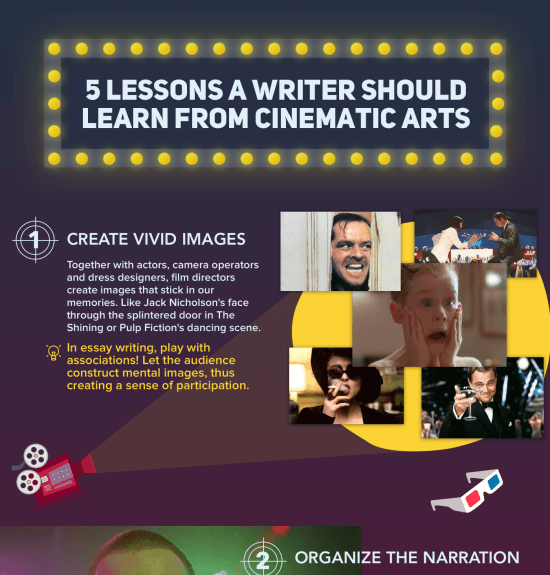 5 LESSONS A WRITER SHOULD LEARN FROM CINEMATIC ARTS

1

CREATE VIVID IMAGES

Together with actors, camera operators and dress designers, film directors create images that stick in our memories. Like Jack Nicholson's face through the splintered door in The Shining or Pulp Fiction's dancing scene.

In essay writing, play with associations! Let the audience construct mental images, thus creating a sense of participation.

2

ORGANIZE THE NARRATION