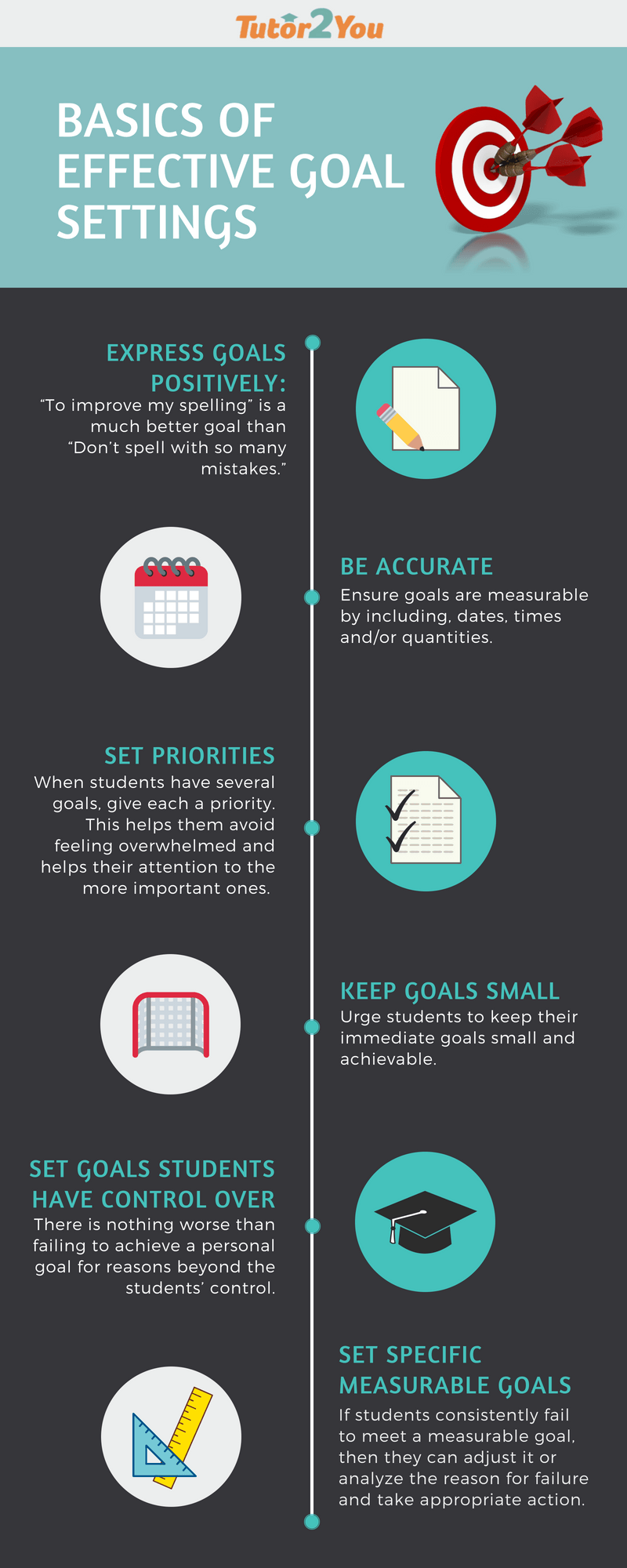 Tutor2You

BASICS OF EFFECTIVE GOAL SETTINGS

EXPRESS GOALS POSITIVELY:
“To improve my spelling” is a much better goal than “Don’t spell with so many mistakes.”

BE ACCURATE
Ensure goals are measurable by including, dates, times and/or quantities.

SET PRIORITIES
When students have several goals, give each a priority. This helps them avoid feeling overwhelmed and helps their attention to the more important ones.

KEEP GOALS SMALL
Urge students to keep their immediate goals small and achievable.

SET GOALS STUDENTS HAVE CONTROL OVER
There is nothing worse than failing to achieve a personal goal for reasons beyond the students’ control.

SET SPECIFIC MEASURABLE GOALS
If students consistently fail to meet a measurable goal, then they can adjust it or analyze the reason for failure and take appropriate action.