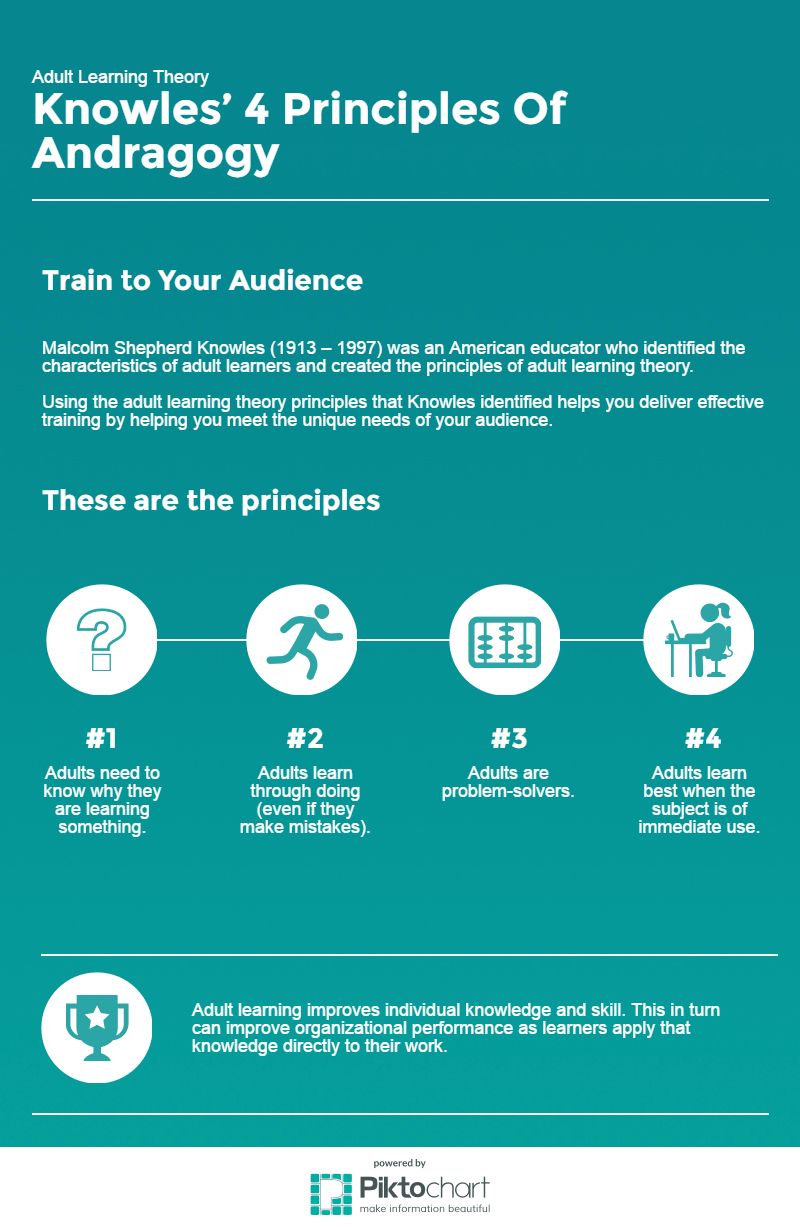 Adult Learning Theory

Knowles' 4 Principles Of Andragogy

Train to Your Audience

Malcolm Shepherd Knowles (1913 – 1997) was an American educator who identified the characteristics of adult learners and created the principles of adult learning theory.

Using the adult learning theory principles that Knowles identified helps you deliver effective training by helping you meet the unique needs of your audience.

These are the principles

#1

Adults need to know why they are learning something.

#2

Adults learn through doing (even if they make mistakes).

#3

Adults are problem-solvers.

#4

Adults learn best when the subject is of immediate use.

Adult learning improves individual knowledge and skill. This in turn can improve organizational performance as learners apply that knowledge directly to their work.

powered by
Piktochart
make information beautiful