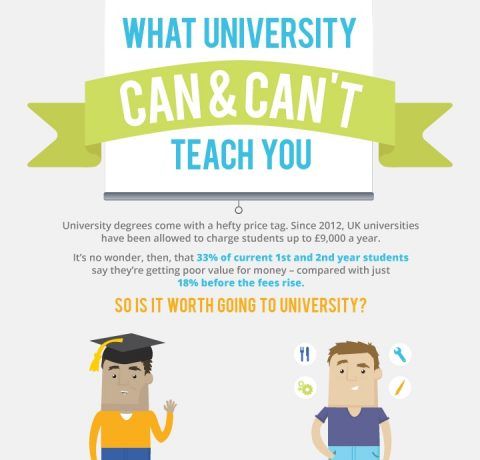 WHAT UNIVERSITY
CAN & CAN'T
TEACH YOU

University degrees come with a hefty price tag. Since 2012, UK universities have been allowed to charge students up to £9,000 a year.

It's no wonder, then, that 33% of current 1st and 2nd year students say they're getting poor value for money – compared with just 18% before the fees rise.

SO IS IT WORTH GOING TO UNIVERSITY?