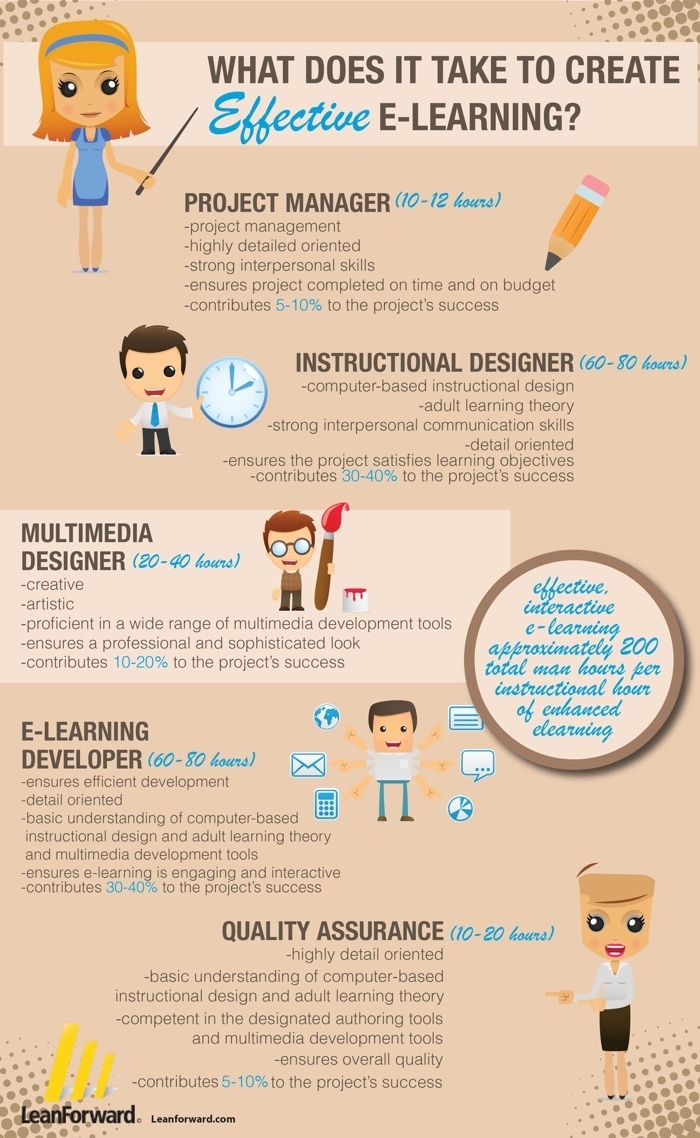 WHAT DOES IT TAKE TO CREATE Effective E-LEARNING?

PROJECT MANAGER (10-12 hours)
-project management
-highly detailed oriented
-strong interpersonal skills
-ensures project completed on time and on budget
-contributes 5-10% to the project's success

INSTRUCTIONAL DESIGNER (60-80 hours)
-computer-based instructional design
-adult learning theory
-strong interpersonal communication skills
-detail oriented
-ensures the project satisfies learning objectives
-contributes 30-40% to the project's success

MULTIMEDIA DESIGNER (20-40 hours)
-creative
-artistic
-proficient in a wide range of multimedia development tools
-ensures a professional and sophisticated look
-contributes 10-20% to the project's success

effective, interactive e-learning approximately 200 total man hours per instructional hour of enhanced elearning

E-LEARNING DEVELOPER (60-80 hours)
-ensures efficient development
-detail oriented
-basic understanding of computer-based instructional design and adult learning theory and multimedia development tools
-ensures e-learning is engaging and interactive
-contributes 30-40% to the project's success

QUALITY ASSURANCE (10-20 hours)
-highly detail oriented
-basic understanding of computer-based instructional design and adult learning theory
-competent in the designated authoring tools and multimedia development tools
-ensures overall quality
-contributes 5-10% to the project's success

LeanForward. Leanforward.com