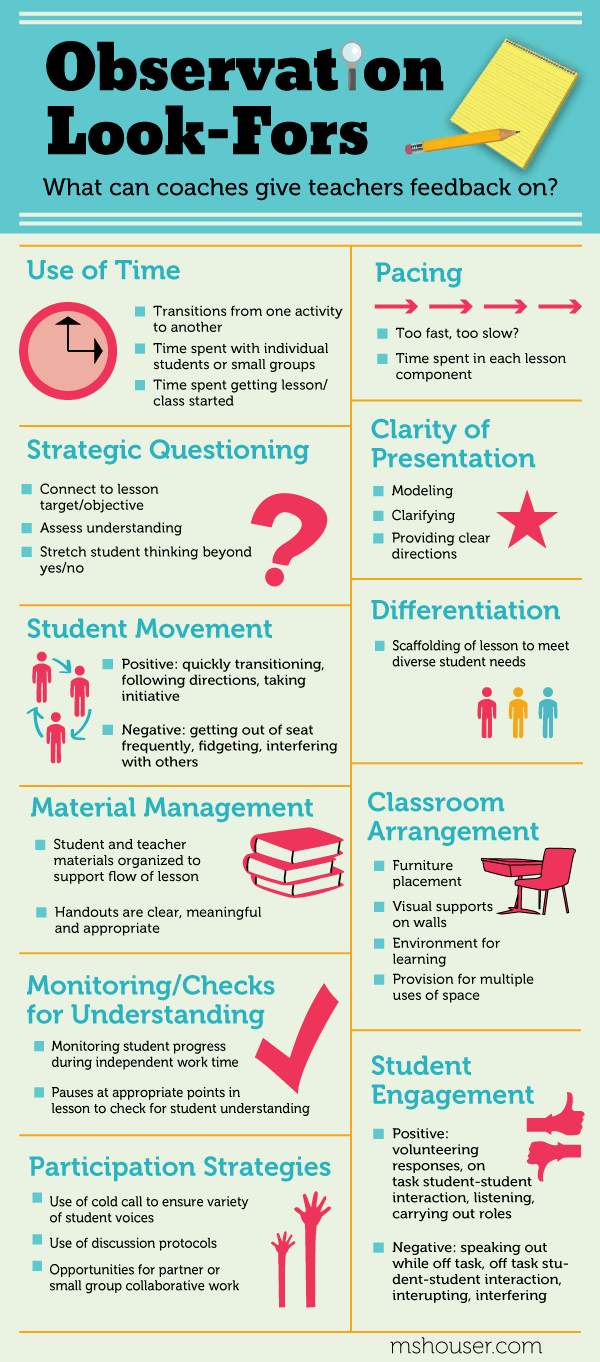 Observation Look-Fors

What can coaches give teachers feedback on?

Use of Time

Transitions from one activity to another

Time spent with individual students or small groups

Time spent getting lesson/class started

Strategic Questioning

Connect to lesson target/objective

Assess understanding

Stretch student thinking beyond yes/no

Student Movement

Positive: quickly transitioning, following directions, taking initiative

Negative: getting out of seat frequently, fidgeting, interfering with others

Material Management

Student and teacher materials organized to support flow of lesson

Handouts are clear, meaningful and appropriate

Monitoring/Checks for Understanding

Monitoring student progress during independent work time

Pauses at appropriate points in lesson to check for student understanding

Participation Strategies

Use of cold call to ensure variety of student voices

Use of discussion protocols

Opportunities for partner or small group collaborative work

Pacing

Too fast, too slow?

Time spent in each lesson component

Clarity of Presentation

Modeling

Clarifying

Providing clear directions

Differentiation

Scaffolding of lesson to meet diverse student needs

Classroom Arrangement

Furniture placement

Visual supports on walls

Environment for learning

Provision for multiple uses of space

Student Engagement

Positive: volunteering responses, on task student-student interaction, listening, carrying out roles

Negative: speaking out while off task, off task student-student interaction, interupting, interfering

mshouser.com