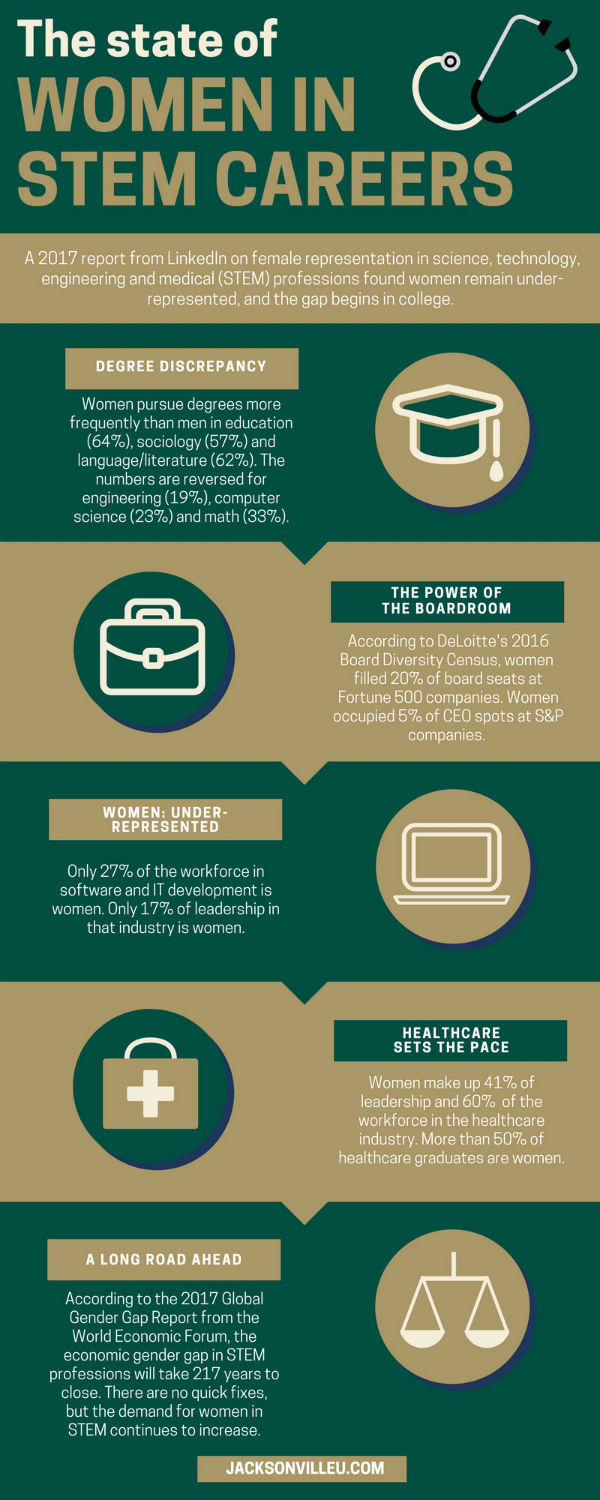 The state of
WOMEN IN
STEM CAREERS

A 2017 report from LinkedIn on female representation in science, technology, engineering and medical (STEM) professions found women remain under-represented, and the gap begins in college.

DEGREE DISCREPANCY

Women pursue degrees more frequently than men in education (64%), sociology (57%) and language/literature (62%). The numbers are reversed for engineering (19%), computer science (23%) and math (33%).

THE POWER OF THE BOARDROOM

According to DeLoitte's 2016 Board Diversity Census, women filled 20% of board seats at Fortune 500 companies. Women occupied 5% of CEO spots at S&P companies.

WOMEN: UNDER-REPRESENTED

Only 27% of the workforce in software and IT development is women. Only 17% of leadership in that industry is women.

HEALTHCARE SETS THE PACE

Women make up 41% of leadership and 60% of the workforce in the healthcare industry. More than 50% of healthcare graduates are women.

A LONG ROAD AHEAD

According to the 2017 Global Gender Gap Report from the World Economic Forum, the economic gender gap in STEM professions will take 217 years to close. There are no quick fixes, but the demand for women in STEM continues to increase.

JACKSONVILLEU.COM