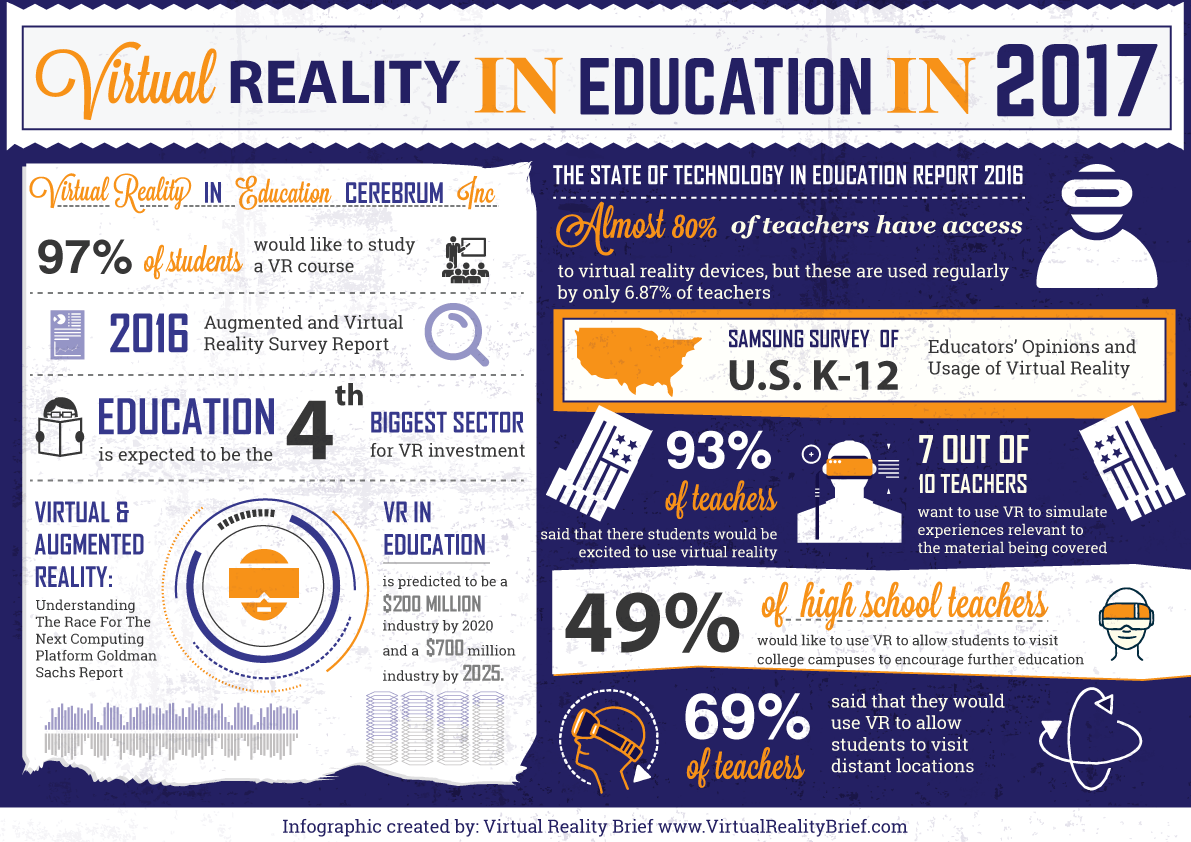 Virtual REALITY IN EDUCATION IN 2017

Virtual Reality IN Education CEREBRUM Inc

97% of students would like to study a VR course

2016 Augmented and Virtual Reality Survey Report

EDUCATION is expected to be the 4th BIGGEST SECTOR for VR investment

VIRTUAL & AUGMENTED REALITY: Understanding The Race For The Next Computing Platform Goldman Sachs Report

VR IN EDUCATION is predicted to be a $200 MILLION industry by 2020 and a $700 million industry by 2025.

THE STATE OF TECHNOLOGY IN EDUCATION REPORT 2016

Almost 80% of teachers have access to virtual reality devices, but these are used regularly by only 6.87% of teachers

SAMSUNG SURVEY OF U.S. K-12 Educators' Opinions and Usage of Virtual Reality

93% of teachers said that there students would be excited to use virtual reality

7 OUT OF 10 TEACHERS want to use VR to simulate experiences relevant to the material being covered

49% of high school teachers would like to use VR to allow students to visit college campuses to encourage further education

69% of teachers said that they would use VR to allow students to visit distant locations

Infographic created by: Virtual Reality Brief www.VirtualRealityBrief.com