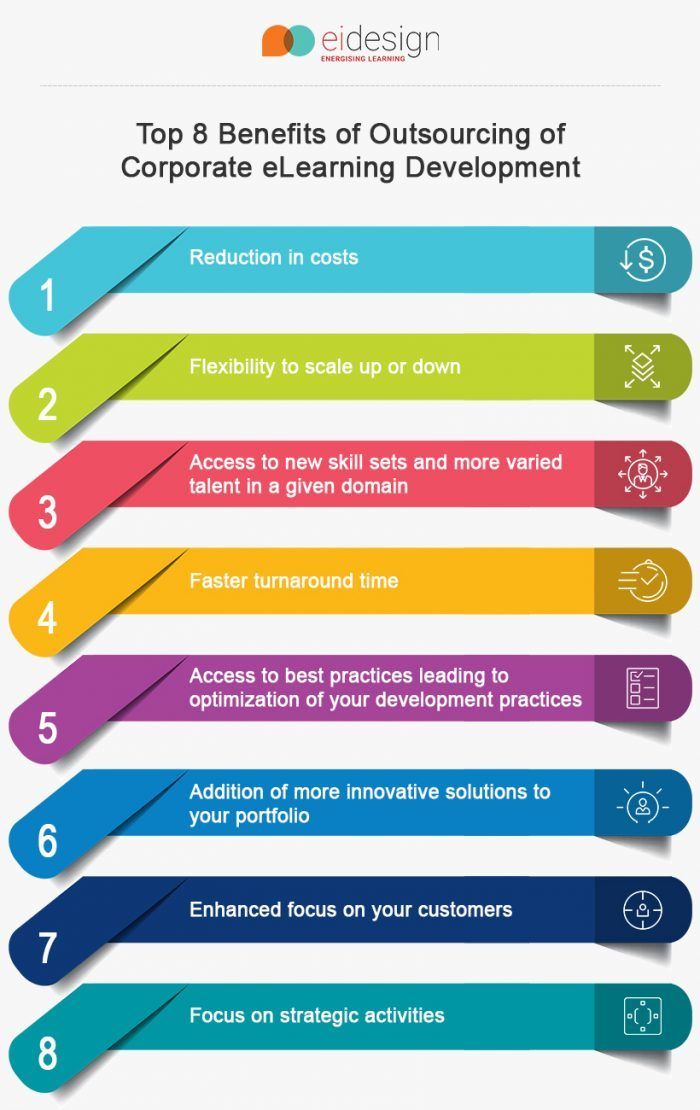 eidesign
ENERGISING LEARNING

Top 8 Benefits of Outsourcing of Corporate eLearning Development

1 Reduction in costs

2 Flexibility to scale up or down

3 Access to new skill sets and more varied talent in a given domain

4 Faster turnaround time

5 Access to best practices leading to optimization of your development practices

6 Addition of more innovative solutions to your portfolio

7 Enhanced focus on your customers

8 Focus on strategic activities