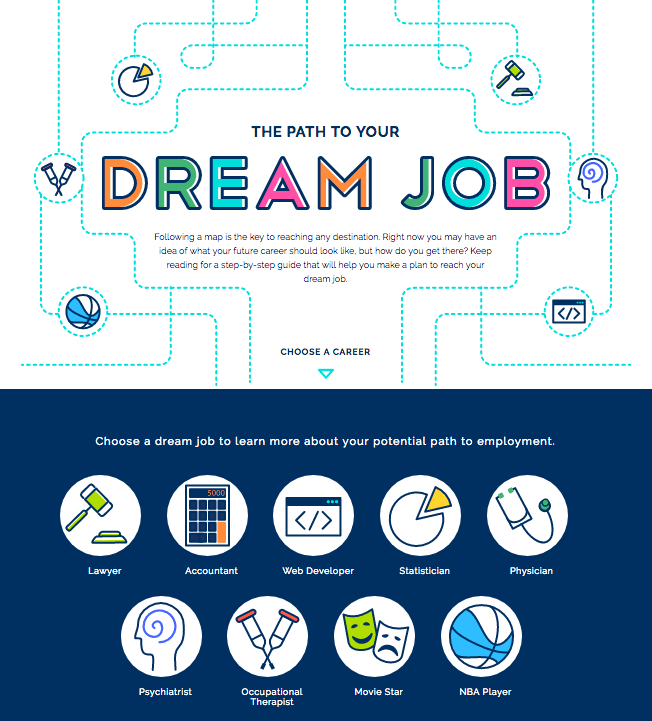 THE PATH TO YOUR

DREAM JOB

Following a map is the key to reaching any destination. Right now you may have an idea of what your future career should look like, but how do you get there? Keep reading for a step-by-step guide that will help you make a plan to reach your dream job.

CHOOSE A CAREER

Choose a dream job to learn more about your potential path to employment.

5000

Lawyer

Accountant

Web Developer

Statistician

Physician

Psychiatrist

Occupational Therapist

Movie Star

NBA Player