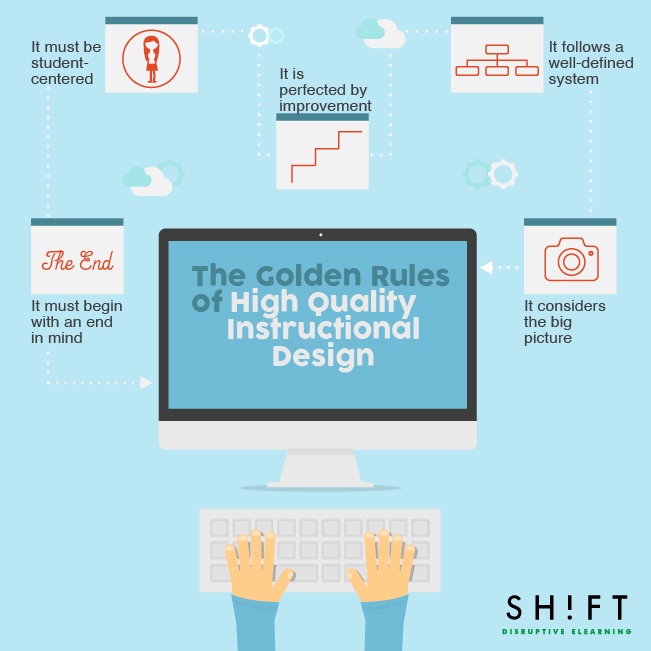 It must be student-centered

It is perfected by improvement

It follows a well-defined system

The End

It must begin with an end in mind

The Golden Rules of High Quality Instructional Design

It considers the big picture

SH!FT
DISRUPTIVE ELEARNING