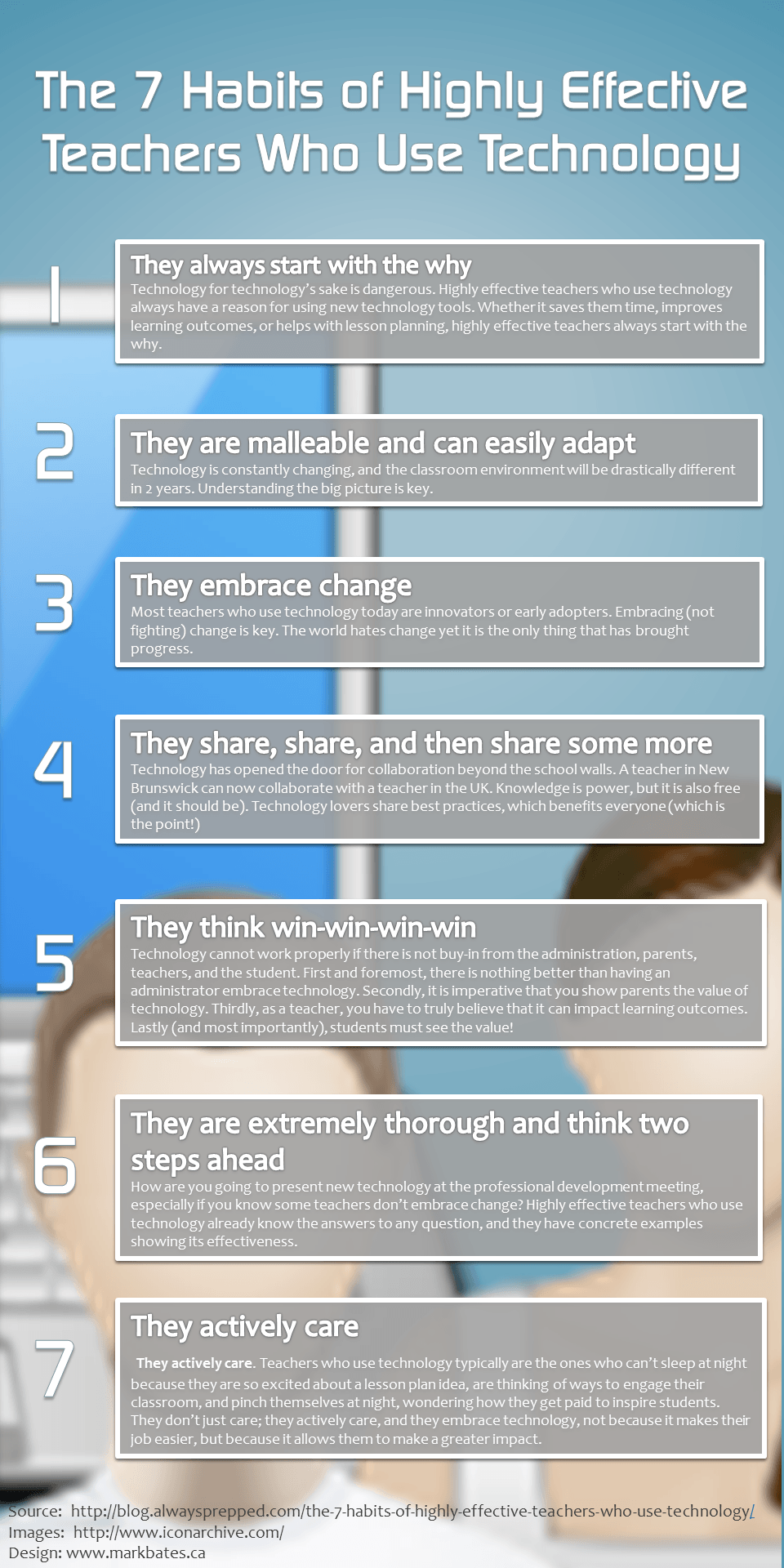 The 7 Habits of Highly Effective Teachers Who Use Technology

1

They always start with the why
Technology for technology's sake is dangerous. Highly effective teachers who use technology always have a reason for using new technology tools. Whether it saves them time, improves learning outcomes, or helps with lesson planning, highly effective teachers always start with the why.

2

They are malleable and can easily adapt
Technology is constantly changing, and the classroom environment will be drastically different in 2 years. Understanding the big picture is key.

3

They embrace change
Most teachers who use technology today are innovators or early adopters. Embracing (not fighting) change is key. The world hates change yet it is the only thing that has brought progress.

4

They share, share, and then share some more
Technology has opened the door for collaboration beyond the school walls. A teacher in New Brunswick can now collaborate with a teacher in the UK. Knowledge is power, but it is also free (and it should be). Technology lovers share best practices, which benefits everyone (which is the point!)

5

They think win-win-win-win
Technology cannot work properly if there is not buy-in from the administration, parents, teachers, and the student. First and foremost, there is nothing better than having an administrator embrace technology. Secondly, it is imperative that you show parents the value of technology. Thirdly, as a teacher, you have to truly believe that it can impact learning outcomes. Lastly (and most importantly), students must see the value!

6

They are extremely thorough and think two steps ahead
How are you going to present new technology at the professional development meeting, especially if you know some teachers don't embrace change? Highly effective teachers who use technology already know the answers to any question, and they have concrete examples showing its effectiveness.

7

They actively care
They actively care. Teachers who use technology typically are the ones who can't sleep at night because they are so excited about a lesson plan idea, are thinking of ways to engage their classroom, and pinch themselves at night, wondering how they get paid to inspire students. They don't just care; they actively care, and they embrace technology, not because it makes their job easier, but because it allows them to make a greater impact.

Source: http://blog.alwaysprepped.com/the-7-habits-of-highly-effective-teachers-who-use-technology/
Images: http://www.iconarchive.com/
Design: www.markbates.ca