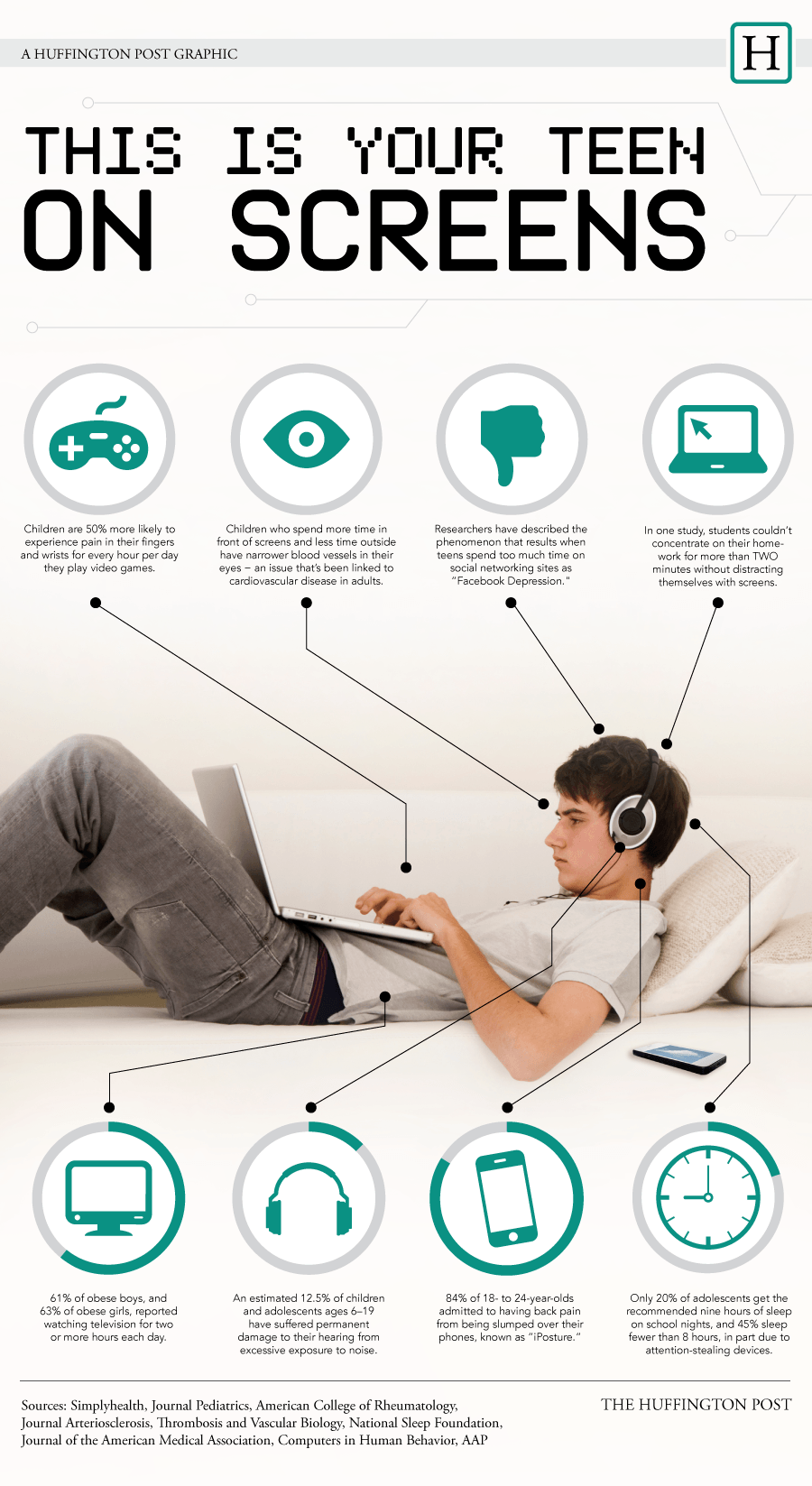 A HUFFINGTON POST GRAPHIC

H

THIS IS YOUR TEEN ON SCREENS

Children are 50% more likely to experience pain in their fingers and wrists for every hour per day they play video games.

Children who spend more time in front of screens and less time outside have narrower blood vessels in their eyes – an issue that's been linked to cardiovascular disease in adults.

Researchers have described the phenomenon that results when teens spend too much time on social networking sites as "Facebook Depression."

In one study, students couldn't concentrate on their homework for more than TWO minutes without distracting themselves with screens.

61% of obese boys, and 63% of obese girls, reported watching television for two or more hours each day.

An estimated 12.5% of children and adolescents ages 6–19 have suffered permanent damage to their hearing from excessive exposure to noise.

84% of 18- to 24-year-olds admitted to having back pain from being slumped over their phones, known as "iPosture."

Only 20% of adolescents get the recommended nine hours of sleep on school nights, and 45% sleep fewer than 8 hours, in part due to attention-stealing devices.

Sources: Simplyhealth, Journal Pediatrics, American College of Rheumatology, Journal Arteriosclerosis, Thrombosis and Vascular Biology, National Sleep Foundation, Journal of the American Medical Association, Computers in Human Behavior, AAP

THE HUFFINGTON POST