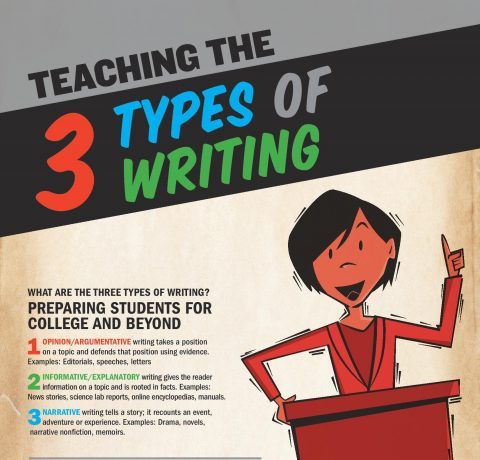 TEACHING THE

3 TYPES OF WRITING

WHAT ARE THE THREE TYPES OF WRITING?

PREPARING STUDENTS FOR COLLEGE AND BEYOND

1 OPINION/ARGUMENTATIVE writing takes a position on a topic and defends that position using evidence. Examples: Editorials, speeches, letters

2 INFORMATIVE/EXPLANATORY writing gives the reader information on a topic and is rooted in facts. Examples: News stories, science lab reports, online encyclopedias, manuals.

3 NARRATIVE writing tells a story; it recounts an event, adventure or experience. Examples: Drama, novels, narrative nonfiction, memoirs.