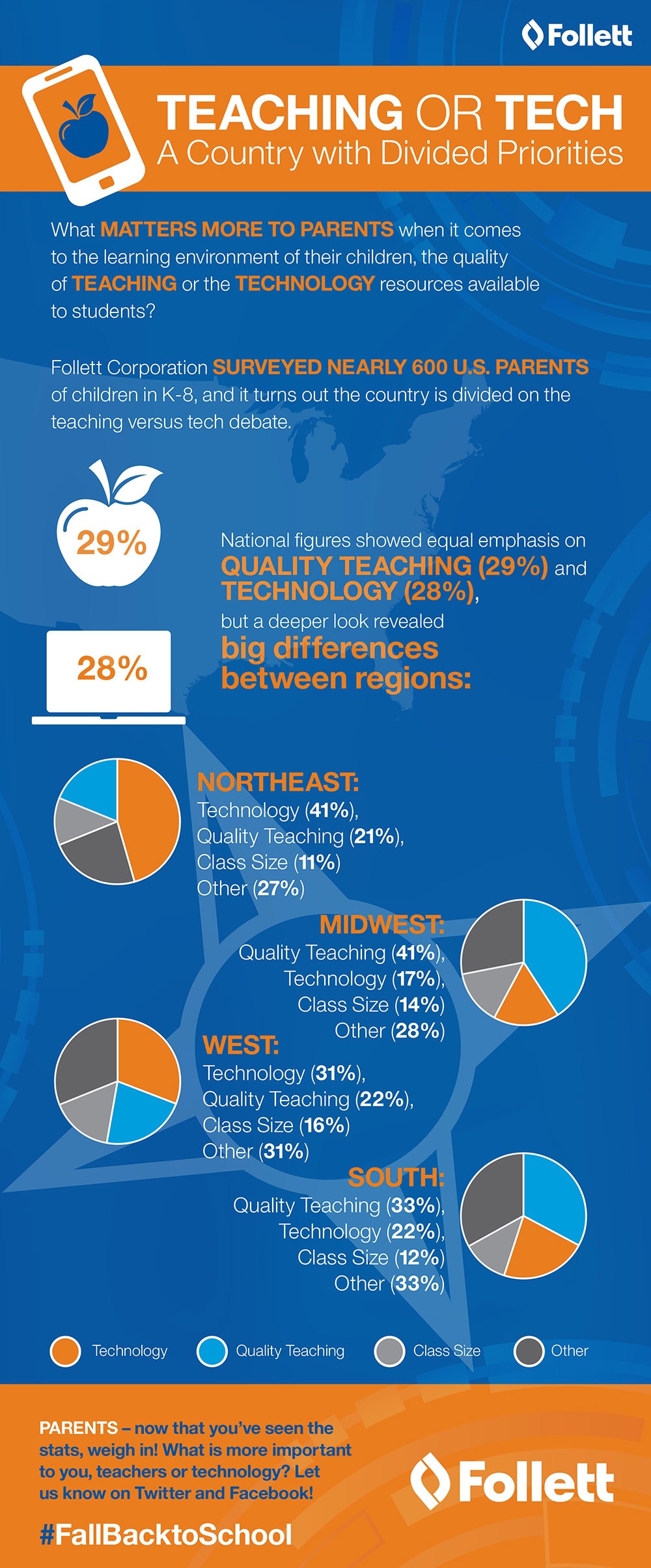 Follett

TEACHING OR TECH
A Country with Divided Priorities

What MATTERS MORE TO PARENTS when it comes to the learning environment of their children, the quality of TEACHING or the TECHNOLOGY resources available to students?

Follett Corporation SURVEYED NEARLY 600 U.S. PARENTS of children in K-8, and it turns out the country is divided on the teaching versus tech debate.

29%

28%

National figures showed equal emphasis on QUALITY TEACHING (29%) and TECHNOLOGY (28%), but a deeper look revealed big differences between regions:

NORTHEAST:
Technology (41%), Quality Teaching (21%), Class Size (11%) Other (27%)

MIDWEST:
Quality Teaching (41%), Technology (17%), Class Size (14%) Other (28%)

WEST:
Technology (31%), Quality Teaching (22%), Class Size (16%) Other (31%)

SOUTH:
Quality Teaching (33%), Technology (22%), Class Size (12%) Other (33%)

Technology Quality Teaching Class Size Other

PARENTS – now that you've seen the stats, weigh in! What is more important to you, teachers or technology? Let us know on Twitter and Facebook!

#FallBacktoSchool

Follett