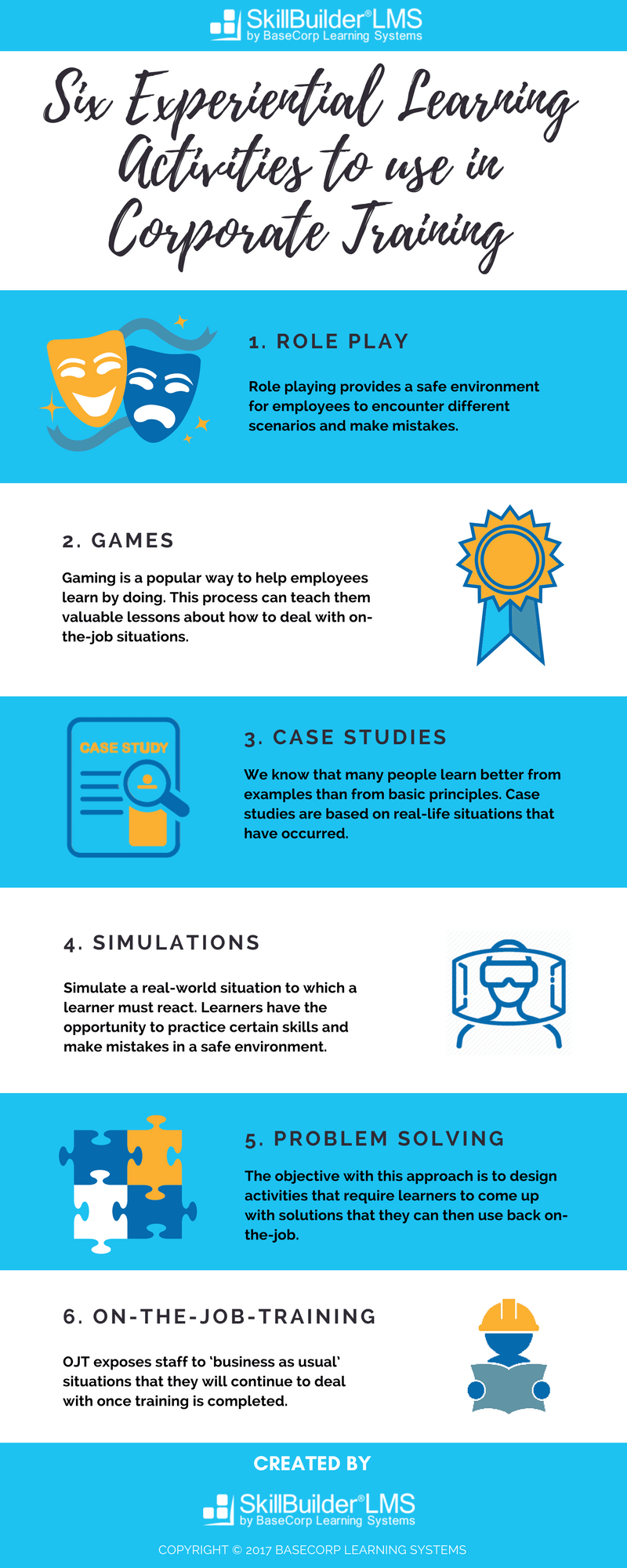 SkillBuilder® LMS
by BaseCorp Learning Systems

Six Experiential Learning Activities to use in Corporate Training

1. ROLE PLAY

Role playing provides a safe environment for employees to encounter different scenarios and make mistakes.

2. GAMES

Gaming is a popular way to help employees learn by doing. This process can teach them valuable lessons about how to deal with on-the-job situations.

CASE STUDY

3. CASE STUDIES

We know that many people learn better from examples than from basic principles. Case studies are based on real-life situations that have occurred.

4. SIMULATIONS

Simulate a real-world situation to which a learner must react. Learners have the opportunity to practice certain skills and make mistakes in a safe environment.

5. PROBLEM SOLVING

The objective with this approach is to design activities that require learners to come up with solutions that they can then use back on-the-job.

6. ON-THE-JOB-TRAINING

OJT exposes staff to 'business as usual' situations that they will continue to deal with once training is completed.

CREATED BY

SkillBuilder® LMS
by BaseCorp Learning Systems

COPYRIGHT © 2017 BASECORP LEARNING SYSTEMS