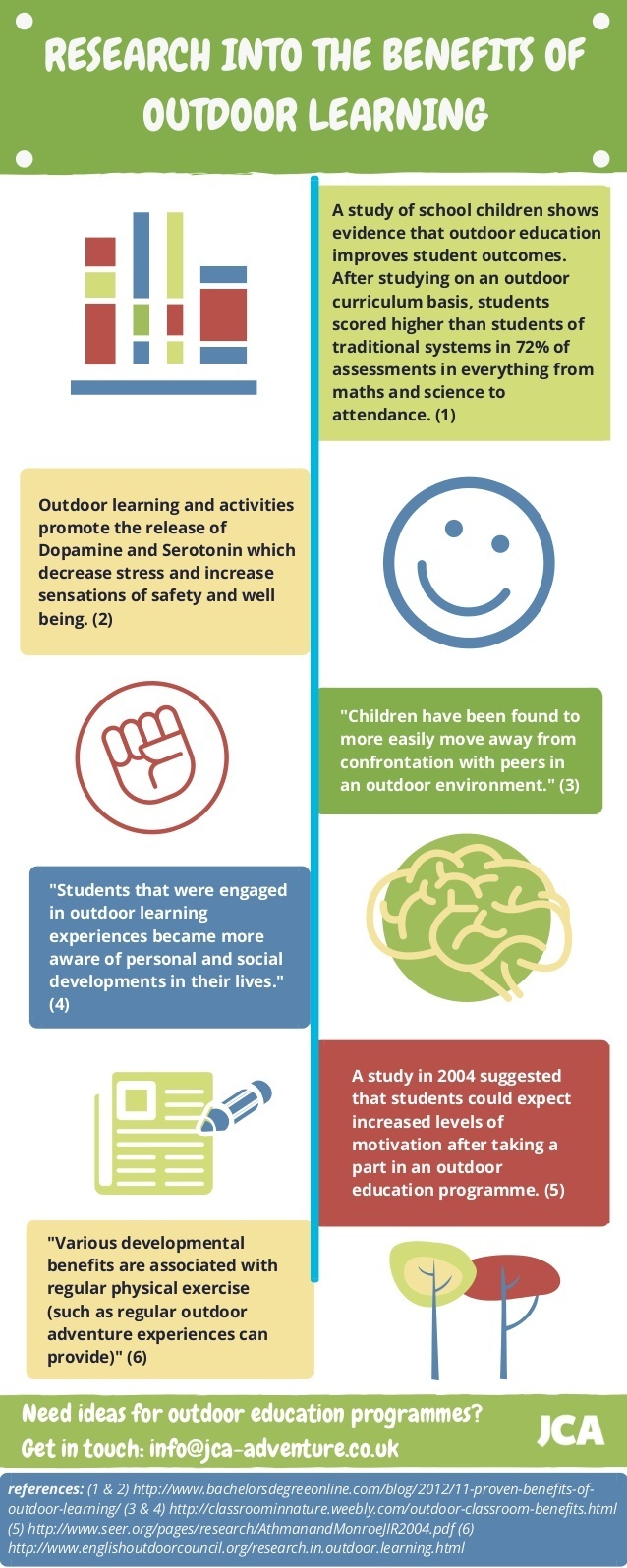 RESEARCH INTO THE BENEFITS OF OUTDOOR LEARNING

A study of school children shows evidence that outdoor education improves student outcomes. After studying on an outdoor curriculum basis, students scored higher than students of traditional systems in 72% of assessments in everything from maths and science to attendance. (1)

Outdoor learning and activities promote the release of Dopamine and Serotonin which decrease stress and increase sensations of safety and well being. (2)

"Children have been found to more easily move away from confrontation with peers in an outdoor environment." (3)

"Students that were engaged in outdoor learning experiences became more aware of personal and social developments in their lives." (4)

A study in 2004 suggested that students could expect increased levels of motivation after taking a part in an outdoor education programme. (5)

"Various developmental benefits are associated with regular physical exercise (such as regular outdoor adventure experiences can provide)" (6)

Need ideas for outdoor education programmes?
Get in touch: info@jca-adventure.co.uk

JCA

references: (1 & 2) http://www.bachelorsdegreeonline.com/blog/2012/11-proven-benefits-of-outdoor-learning/ (3 & 4) http://classroominnature.weebly.com/outdoor-classroom-benefits.html (5) http://www.seer.org/pages/research/AthmanandMonroeJIR2004.pdf (6) http://www.englishoutdoorcouncil.org/research.in.outdoor.learning.html