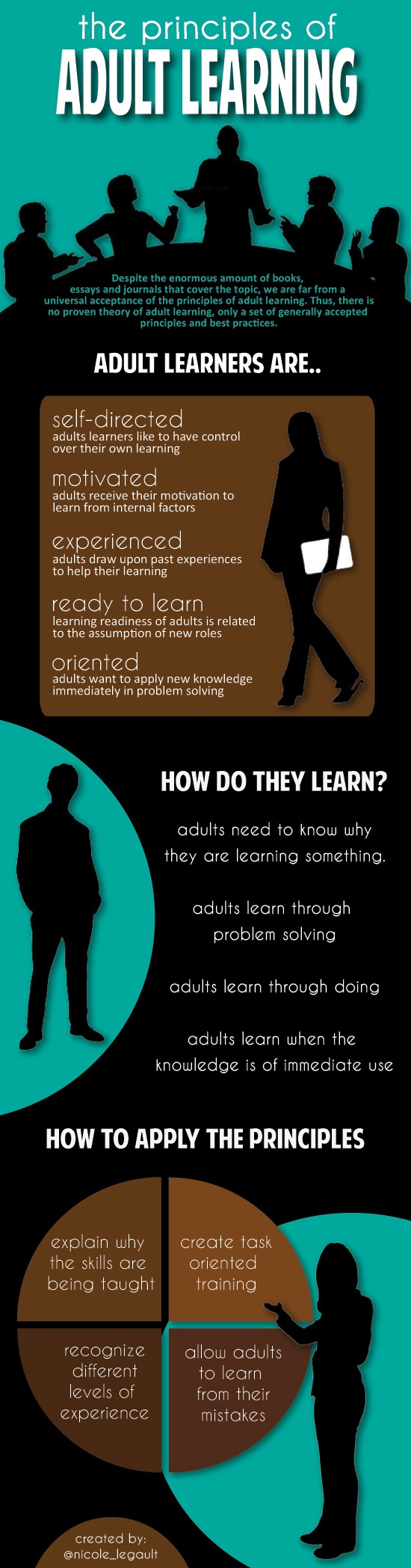 the principles of
ADULT LEARNING

Despite the enormous amount of books, essays and journals that cover the topic, we are far from a universal acceptance of the principles of adult learning. Thus, there is no proven theory of adult learning, only a set of generally accepted principles and best practices.

ADULT LEARNERS ARE..

self-directed
adults learners like to have control over their own learning

motivated
adults receive their motivation to learn from internal factors

experienced
adults draw upon past experiences to help their learning

ready to learn
learning readiness of adults is related to the assumption of new roles

oriented
adults want to apply new knowledge immediately in problem solving

HOW DO THEY LEARN?

adults need to know why they are learning something.

adults learn through problem solving

adults learn through doing

adults learn when the knowledge is of immediate use

HOW TO APPLY THE PRINCIPLES

explain why the skills are being taught

create task oriented training

recognize different levels of experience

allow adults to learn from their mistakes

created by:
@nicole_legault