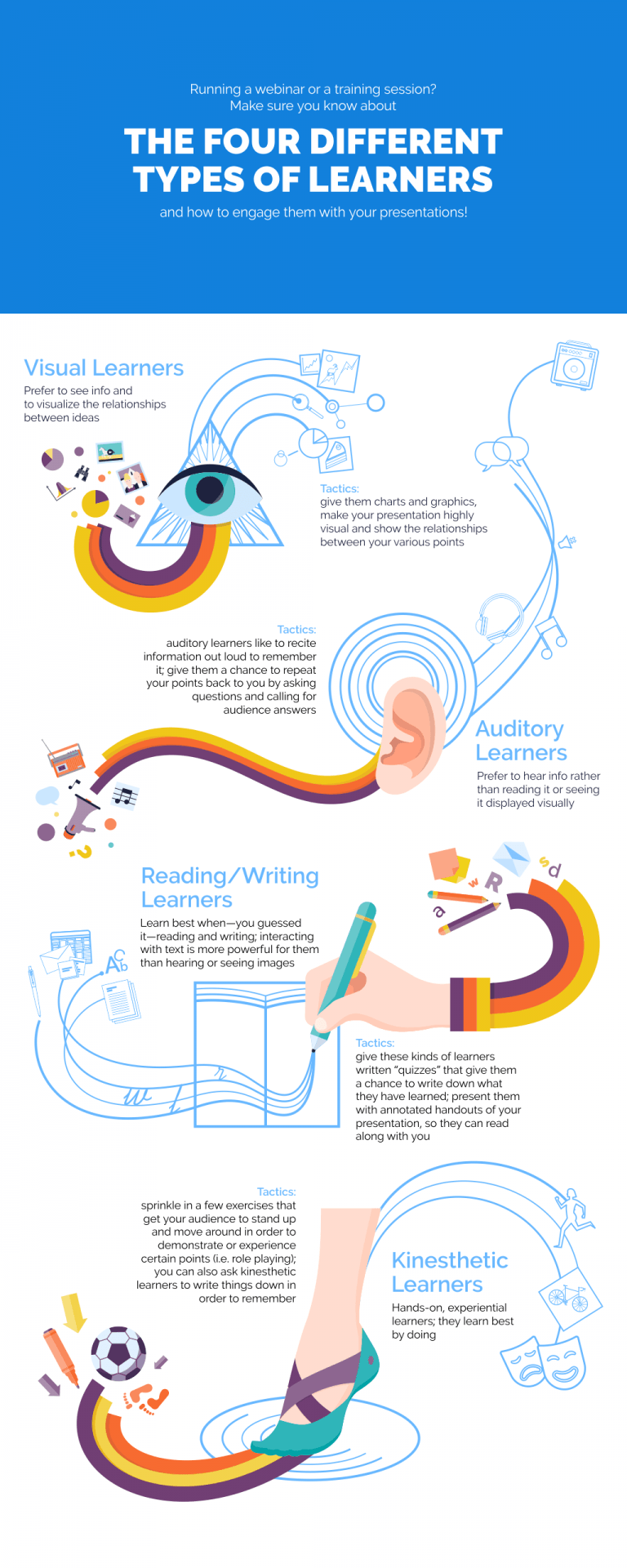 Running a webinar or a training session?
Make sure you know about

THE FOUR DIFFERENT TYPES OF LEARNERS

and how to engage them with your presentations!

Visual Learners
Prefer to see info and to visualize the relationships between ideas

Tactics:
give them charts and graphics, make your presentation highly visual and show the relationships between your various points

Tactics:
auditory learners like to recite information out loud to remember it; give them a chance to repeat your points back to you by asking questions and calling for audience answers

Auditory Learners
Prefer to hear info rather than reading it or seeing it displayed visually

Reading/Writing Learners
Learn best when—you guessed it—reading and writing; interacting with text is more powerful for them than hearing or seeing images

Tactics:
give these kinds of learners written "quizzes" that give them a chance to write down what they have learned; present them with annotated handouts of your presentation, so they can read along with you

Tactics:
sprinkle in a few exercises that get your audience to stand up and move around in order to demonstrate or experience certain points (i.e. role playing); you can also ask kinesthetic learners to write things down in order to remember

Kinesthetic Learners
Hands-on, experiential learners; they learn best by doing