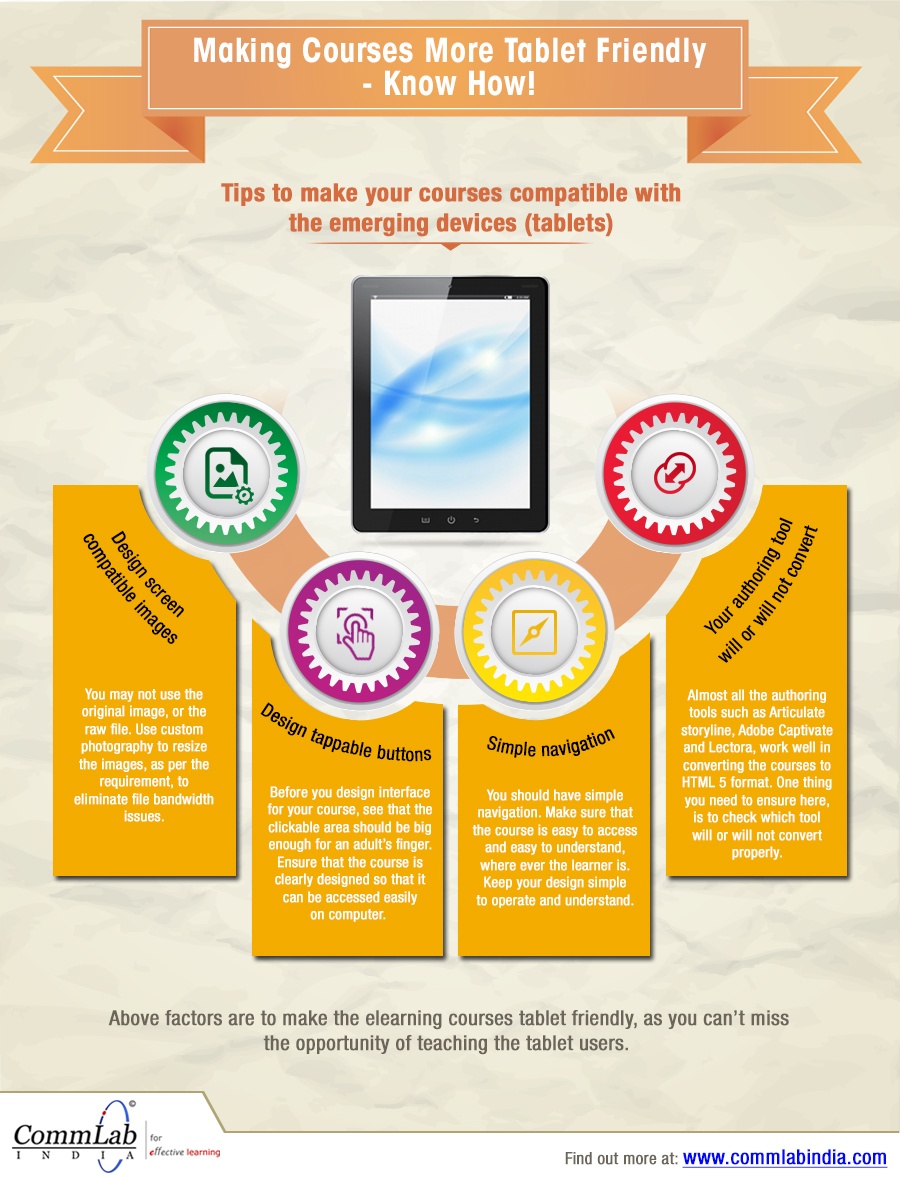 Making Courses More Tablet Friendly - Know How!

Tips to make your courses compatible with the emerging devices (tablets)

Design screen compatible images

You may not use the original image, or the raw file. Use custom photography to resize the images, as per the requirement, to eliminate file bandwidth issues.

Design tappable buttons

Before you design interface for your course, see that the clickable area should be big enough for an adult's finger. Ensure that the course is clearly designed so that it can be accessed easily on computer.

Simple navigation

You should have simple navigation. Make sure that the course is easy to access and easy to understand, where ever the learner is. Keep your design simple to operate and understand.

Your authoring tool will or will not convert

Almost all the authoring tools such as Articulate storyline, Adobe Captivate and Lectora, work well in converting the courses to HTML 5 format. One thing you need to ensure here, is to check which tool will or will not convert properly.

Above factors are to make the elearning courses tablet friendly, as you can't miss the opportunity of teaching the tablet users.

CommLab INDIA for effective learning

Find out more at: www.commlabindia.com