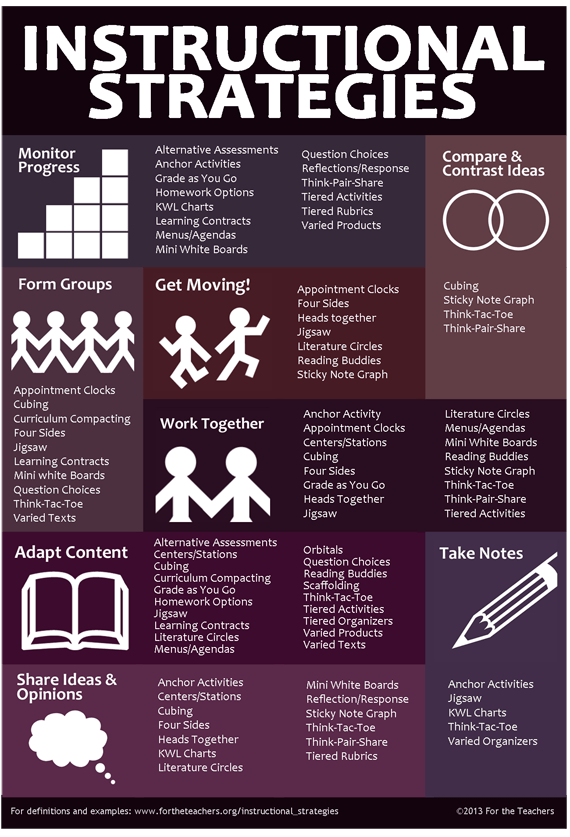 INSTRUCTIONAL STRATEGIES

Monitor Progress

Alternative Assessments
Anchor Activities
Grade as You Go
Homework Options
KWL Charts
Learning Contracts
Menus/Agendas
Mini White Boards

Question Choices
Reflections/Response
Think-Pair-Share
Tiered Activities
Tiered Rubrics
Varied Products

Compare & Contrast Ideas

Cubing
Sticky Note Graph
Think-Tac-Toe
Think-Pair-Share

Form Groups

Appointment Clocks
Cubing
Curriculum Compacting
Four Sides
Jigsaw
Learning Contracts
Mini white Boards
Question Choices
Think-Tac-Toe
Varied Texts

Get Moving!

Appointment Clocks
Four Sides
Heads together
Jigsaw
Literature Circles
Reading Buddies
Sticky Note Graph

Work Together

Anchor Activity
Appointment Clocks
Centers/Stations
Cubing
Four Sides
Grade as You Go
Heads Together
Jigsaw

Literature Circles
Menus/Agendas
Mini White Boards
Reading Buddies
Sticky Note Graph
Think-Tac-Toe
Think-Pair-Share
Tiered Activities

Adapt Content

Alternative Assessments
Centers/Stations
Cubing
Curriculum Compacting
Grade as You Go
Homework Options
Jigsaw
Learning Contracts
Literature Circles
Menus/Agendas

Orbitals
Question Choices
Reading Buddies
Scaffolding
Think-Tac-Toe
Tiered Activities
Tiered Organizers
Varied Products
Varied Texts

Take Notes

Anchor Activities
Jigsaw
KWL Charts
Think-Tac-Toe
Varied Organizers

Share Ideas & Opinions

Anchor Activities
Centers/Stations
Cubing
Four Sides
Heads Together
KWL Charts
Literature Circles

Mini White Boards
Reflection/Response
Sticky Note Graph
Think-Tac-Toe
Think-Pair-Share
Tiered Rubrics

For definitions and examples: www.fortheteachers.org/instructional_strategies

©2013 For the Teachers