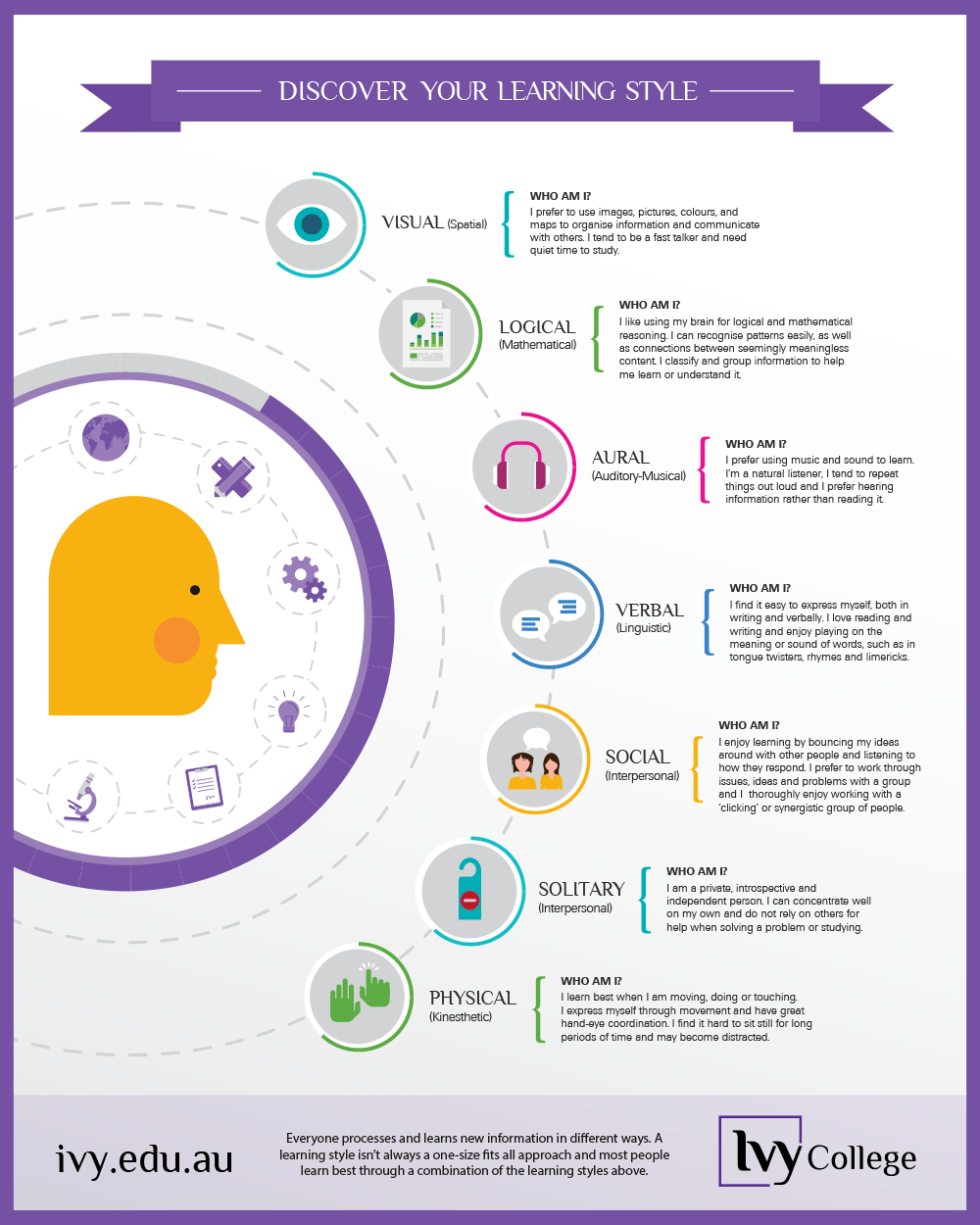 DISCOVER YOUR LEARNING STYLE

VISUAL (Spatial)

WHO AM I?
I prefer to use images, pictures, colours, and maps to organise information and communicate with others. I tend to be a fast talker and need quiet time to study.

LOGICAL (Mathematical)

WHO AM I?
I like using my brain for logical and mathematical reasoning. I can recognise patterns easily, as well as connections between seemingly meaningless content. I classify and group information to help me learn or understand it.

AURAL (Auditory-Musical)

WHO AM I?
I prefer using music and sound to learn. I'm a natural listener, I tend to repeat things out loud and I prefer hearing information rather than reading it.

VERBAL (Linguistic)

WHO AM I?
I find it easy to express myself, both in writing and verbally. I love reading and writing and enjoy playing on the meaning or sound of words, such as in tongue twisters, rhymes and limericks.

SOCIAL (Interpersonal)

WHO AM I?
I enjoy learning by bouncing my ideas around with other people and listening to how they respond. I prefer to work through issues, ideas and problems with a group and I thoroughly enjoy working with a 'clicking' or synergistic group of people.

SOLITARY (Interpersonal)

WHO AM I?
I am a private, introspective and independent person. I can concentrate well on my own and do not rely on others for help when solving a problem or studying.

PHYSICAL (Kinesthetic)

WHO AM I?
I learn best when I am moving, doing or touching. I express myself through movement and have great hand-eye coordination. I find it hard to sit still for long periods of time and may become distracted.

ivy.edu.au

Everyone processes and learns new information in different ways. A learning style isn't always a one-size fits all approach and most people learn best through a combination of the learning styles above.

Ivy College