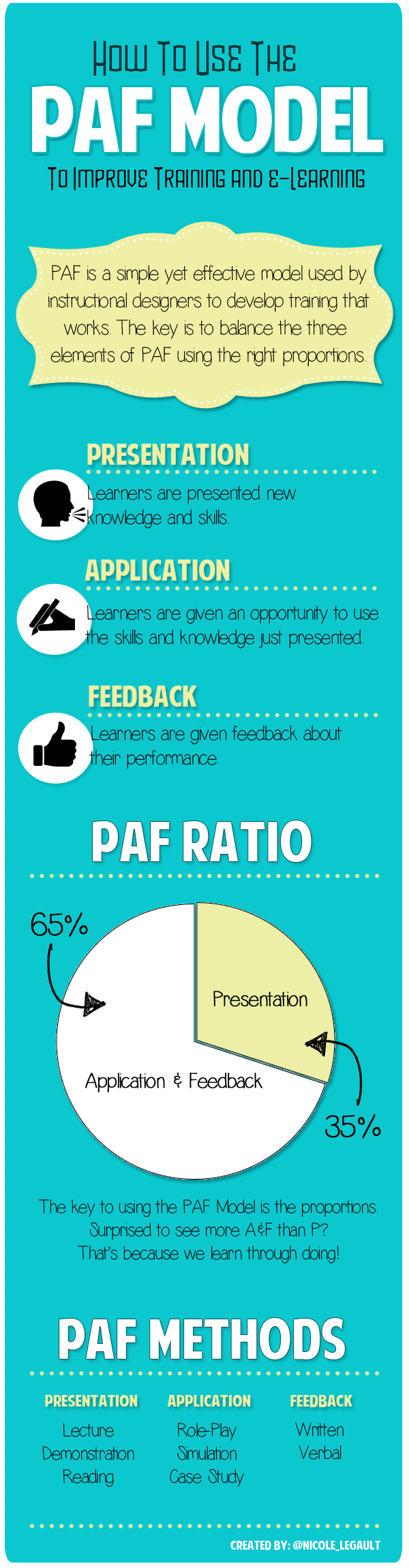 How To Use The
PAF MODEL
To Improve Training and E-Learning

PAF is a simple yet effective model used by instructional designers to develop training that works. The key is to balance the three elements of PAF using the right proportions.

PRESENTATION
Learners are presented new knowledge and skills.

APPLICATION
Learners are given an opportunity to use the skills and knowledge just presented.

FEEDBACK
Learners are given feedback about their performance.

PAF RATIO

65%
Presentation
Application & Feedback
35%

The key to using the PAF Model is the proportions. Surprised to see more A&F than P? That's because we learn through doing!

PAF METHODS

PRESENTATION
Lecture
Demonstration
Reading

APPLICATION
Role-Play
Simulation
Case Study

FEEDBACK
Written
Verbal

CREATED BY: @NICOLE_LEGAULT