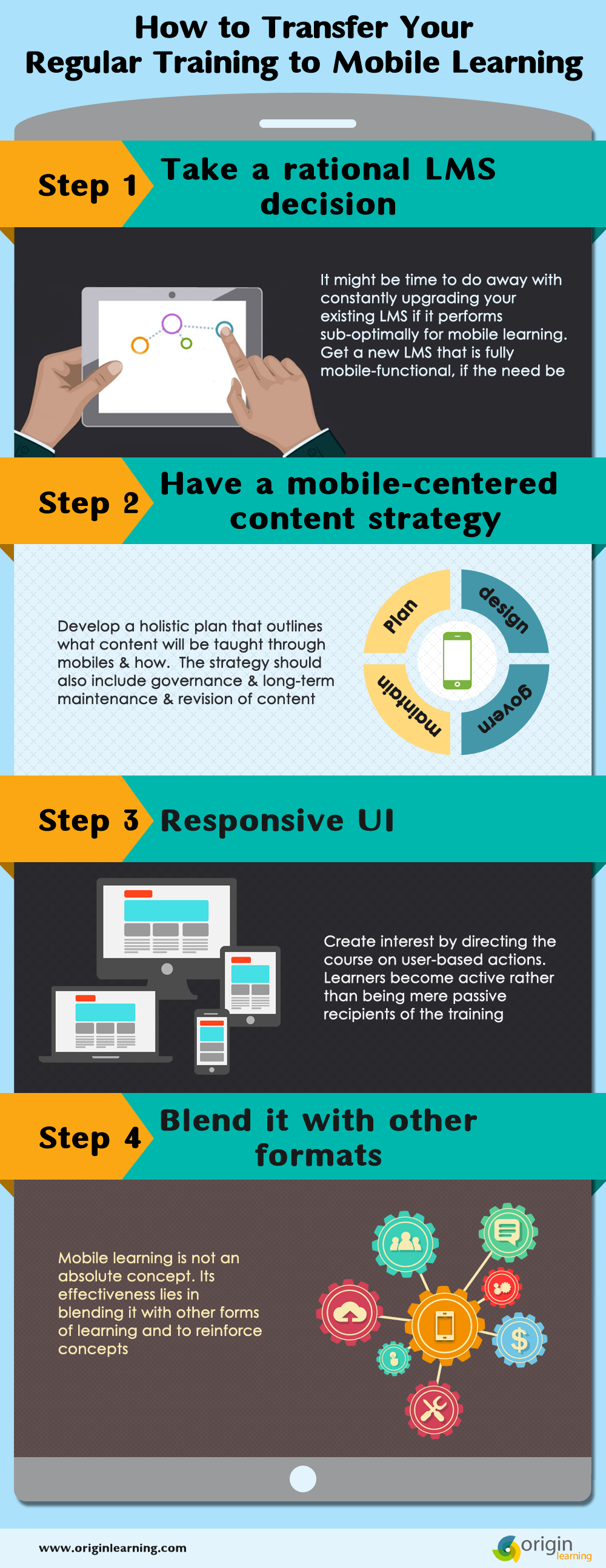 How to Transfer Your Regular Training to Mobile Learning

Step 1 Take a rational LMS decision

It might be time to do away with constantly upgrading your existing LMS if it performs sub-optimally for mobile learning. Get a new LMS that is fully mobile-functional, if the need be

Step 2 Have a mobile-centered content strategy

Develop a holistic plan that outlines what content will be taught through mobiles & how. The strategy should also include governance & long-term maintenance & revision of content

Plan
design
govern
maintain

Step 3 Responsive UI

Create interest by directing the course on user-based actions. Learners become active rather than being mere passive recipients of the training

Step 4 Blend it with other formats

Mobile learning is not an absolute concept. Its effectiveness lies in blending it with other forms of learning and to reinforce concepts

www.originlearning.com

origin learning