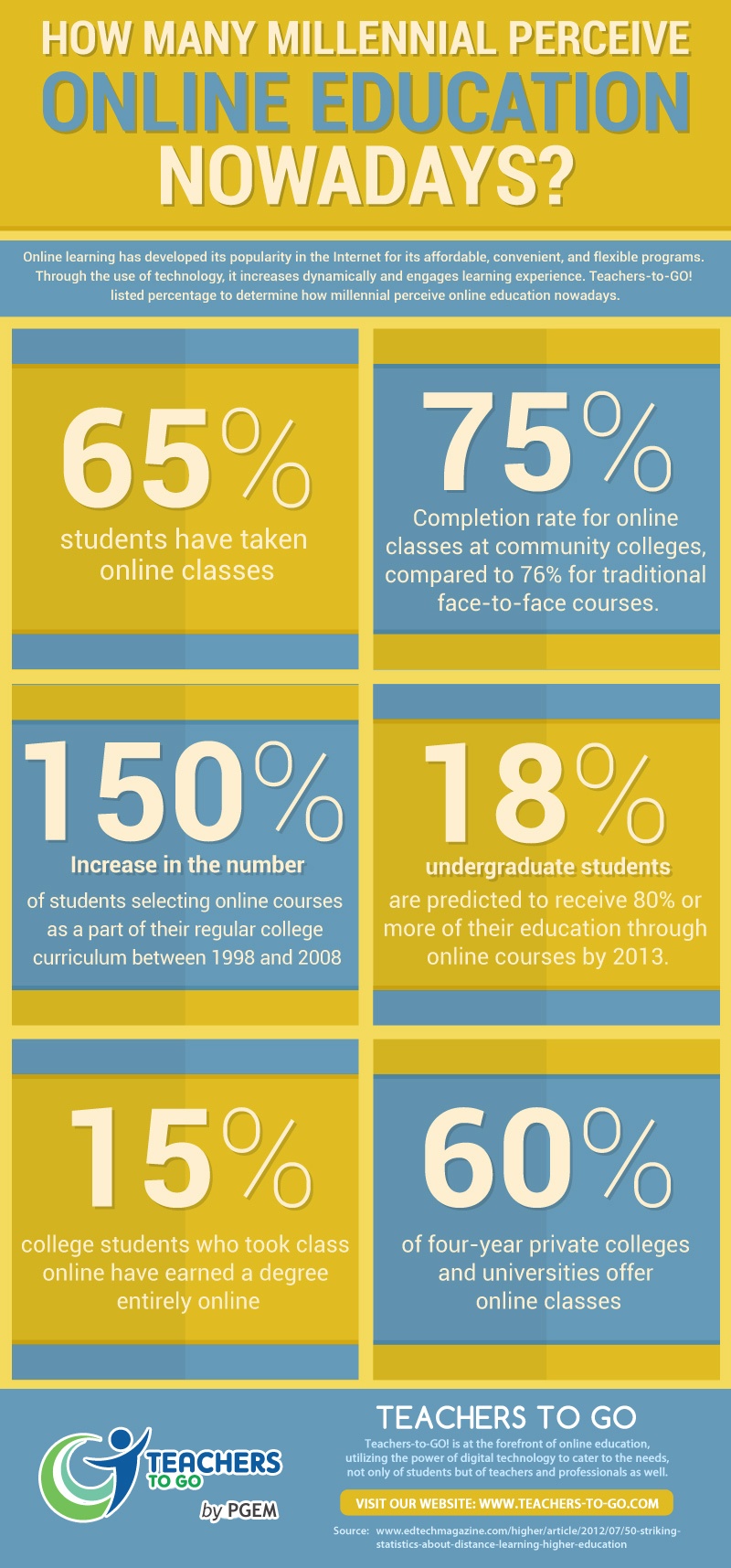 HOW MANY MILLENNIAL PERCEIVE
ONLINE EDUCATION
NOWADAYS?

Online learning has developed its popularity in the Internet for its affordable, convenient, and flexible programs. Through the use of technology, it increases dynamically and engages learning experience. Teachers-to-GO! listed percentage to determine how millennial perceive online education nowadays.

65%
students have taken online classes

75%
Completion rate for online classes at community colleges, compared to 76% for traditional face-to-face courses.

150%
Increase in the number
of students selecting online courses as a part of their regular college curriculum between 1998 and 2008

18%
undergraduate students
are predicted to receive 80% or more of their education through online courses by 2013.

15%
college students who took class online have earned a degree entirely online

60%
of four-year private colleges and universities offer online classes

TEACHERS TO GO
by PGEM

TEACHERS TO GO
Teachers-to-GO! is at the forefront of online education, utilizing the power of digital technology to cater to the needs, not only of students but of teachers and professionals as well.

VISIT OUR WEBSITE: WWW.TEACHERS-TO-GO.COM

Source: www.edtechmagazine.com/higher/article/2012/07/50-striking-statistics-about-distance-learning-higher-education