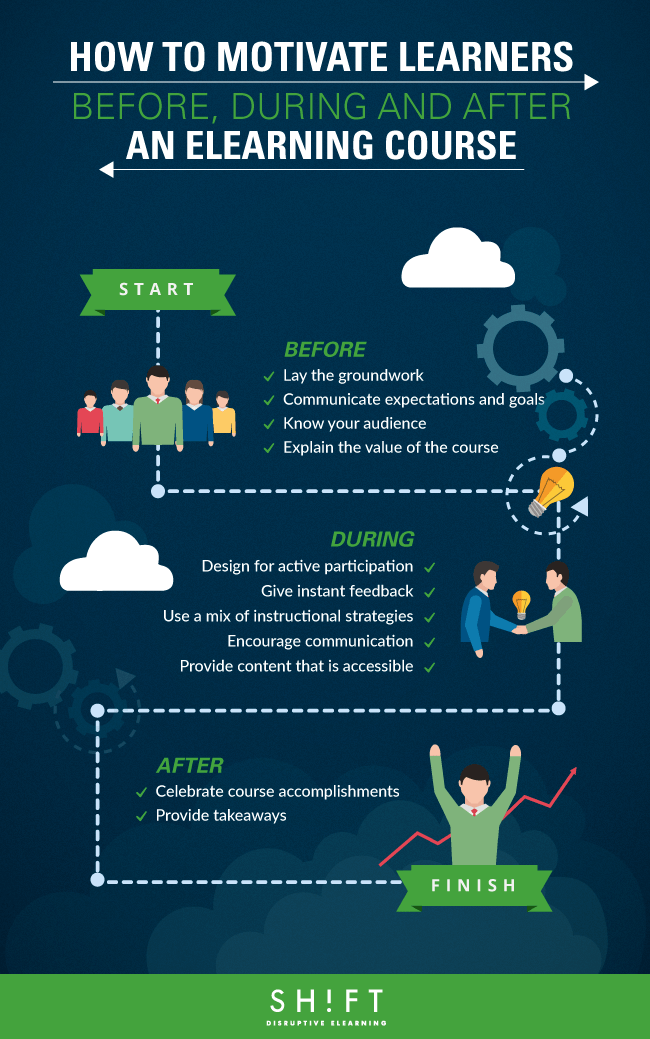 HOW TO MOTIVATE LEARNERS
BEFORE, DURING AND AFTER
AN ELEARNING COURSE

START

BEFORE
✓ Lay the groundwork
✓ Communicate expectations and goals
✓ Know your audience
✓ Explain the value of the course

DURING
Design for active participation ✓
Give instant feedback ✓
Use a mix of instructional strategies ✓
Encourage communication ✓
Provide content that is accessible ✓

AFTER
✓ Celebrate course accomplishments
✓ Provide takeaways

FINISH

SH!FT
DISRUPTIVE ELEARNING