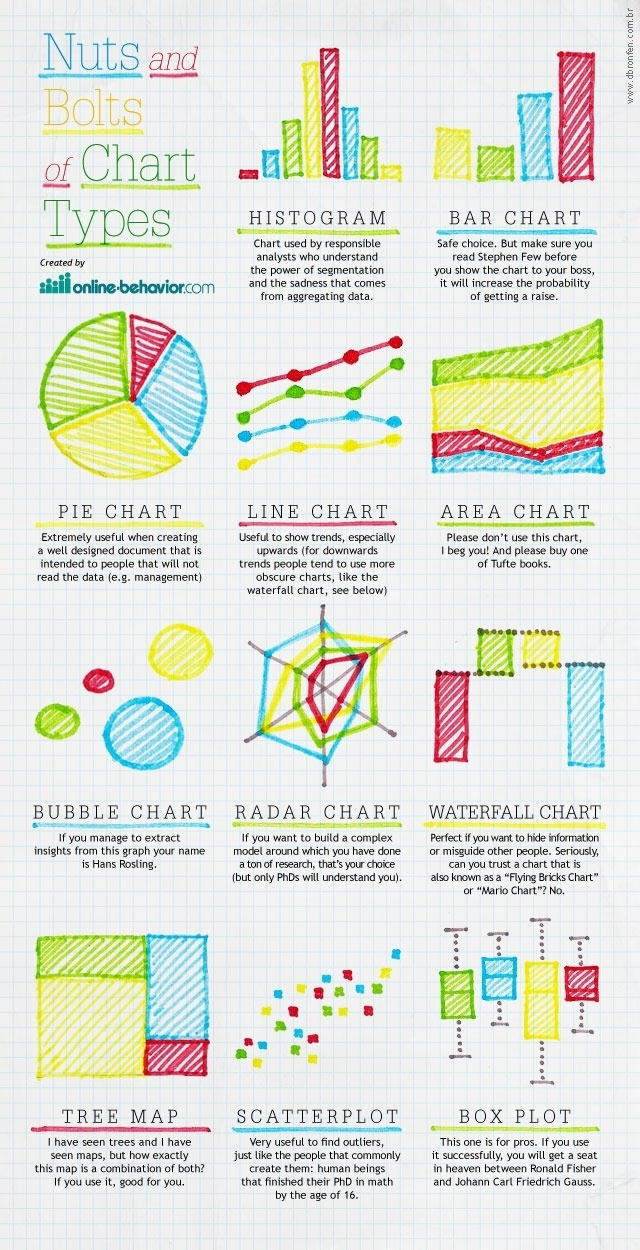 Nuts and Bolts of Chart Types

Created by online-behavior.com

www.dbronfen.com.br

HISTOGRAM
Chart used by responsible analysts who understand the power of segmentation and the sadness that comes from aggregating data.

BAR CHART
Safe choice. But make sure you read Stephen Few before you show the chart to your boss, it will increase the probability of getting a raise.

PIE CHART
Extremely useful when creating a well designed document that is intended to people that will not read the data (e.g. management)

LINE CHART
Useful to show trends, especially upwards (for downwards trends people tend to use more obscure charts, like the waterfall chart, see below)

AREA CHART
Please don't use this chart, I beg you! And please buy one of Tufte books.

BUBBLE CHART
If you manage to extract insights from this graph your name is Hans Rosling.

RADAR CHART
If you want to build a complex model around which you have done a ton of research, that's your choice (but only PhDs will understand you).

WATERFALL CHART
Perfect if you want to hide information or misguide other people. Seriously, can you trust a chart that is also known as a "Flying Bricks Chart" or "Mario Chart"? No.

TREE MAP
I have seen trees and I have seen maps, but how exactly this map is a combination of both? If you use it, good for you.

SCATTERPLOT
Very useful to find outliers, just like the people that commonly create them: human beings that finished their PhD in math by the age of 16.

BOX PLOT
This one is for pros. If you use it successfully, you will get a seat in heaven between Ronald Fisher and Johann Carl Friedrich Gauss.