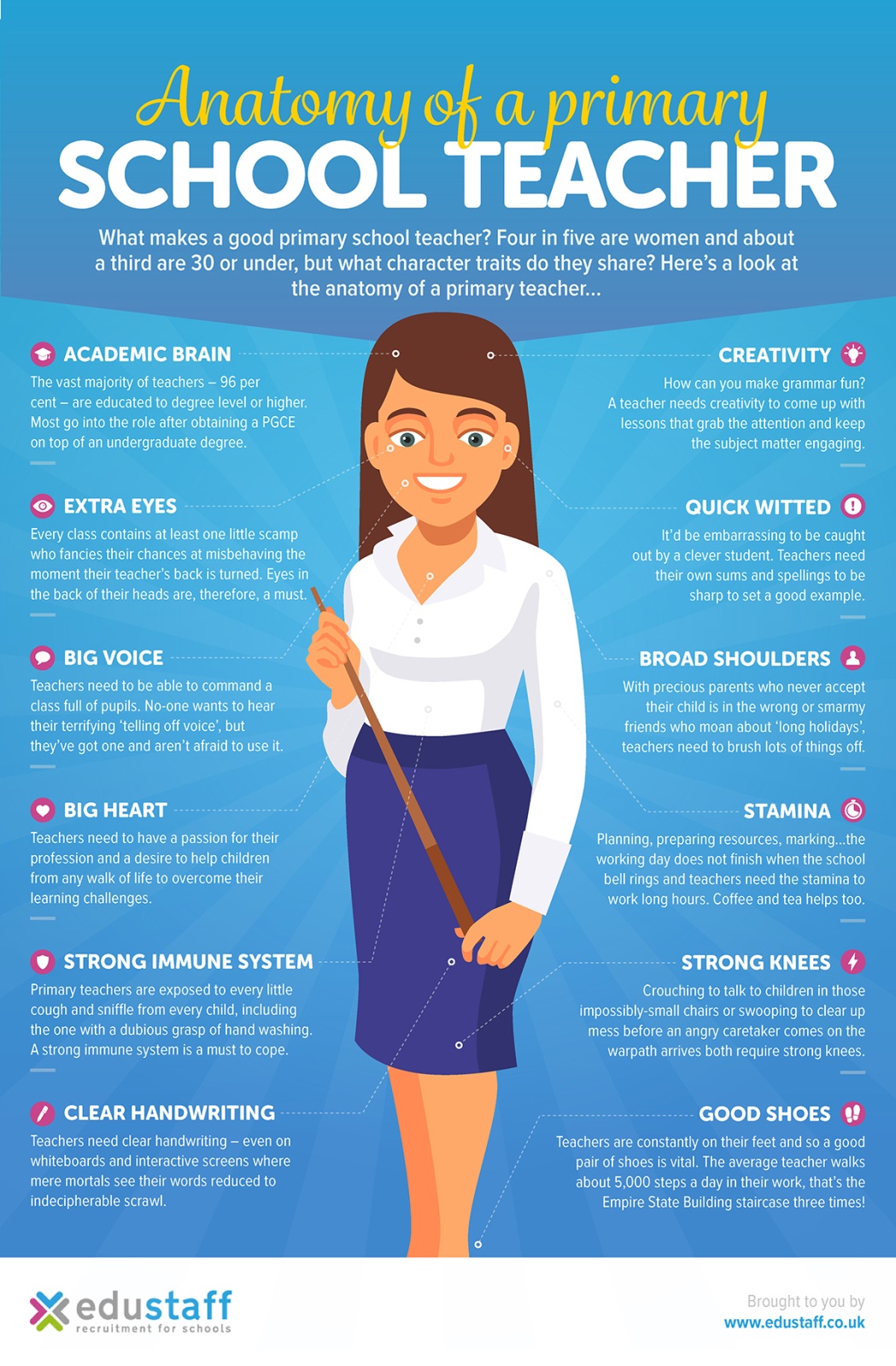 Anatomy of a primary
SCHOOL TEACHER

What makes a good primary school teacher? Four in five are women and about a third are 30 or under, but what character traits do they share? Here's a look at the anatomy of a primary teacher...

ACADEMIC BRAIN
The vast majority of teachers – 96 per cent – are educated to degree level or higher. Most go into the role after obtaining a PGCE on top of an undergraduate degree.

EXTRA EYES
Every class contains at least one little scamp who fancies their chances at misbehaving the moment their teacher's back is turned. Eyes in the back of their heads are, therefore, a must.

BIG VOICE
Teachers need to be able to command a class full of pupils. No-one wants to hear their terrifying 'telling off voice', but they've got one and aren't afraid to use it.

BIG HEART
Teachers need to have a passion for their profession and a desire to help children from any walk of life to overcome their learning challenges.

STRONG IMMUNE SYSTEM
Primary teachers are exposed to every little cough and sniffle from every child, including the one with a dubious grasp of hand washing. A strong immune system is a must to cope.

CLEAR HANDWRITING
Teachers need clear handwriting – even on whiteboards and interactive screens where mere mortals see their words reduced to indecipherable scrawl.

CREATIVITY
How can you make grammar fun? A teacher needs creativity to come up with lessons that grab the attention and keep the subject matter engaging.

QUICK WITTED
It'd be embarrassing to be caught out by a clever student. Teachers need their own sums and spellings to be sharp to set a good example.

BROAD SHOULDERS
With precious parents who never accept their child is in the wrong or smarmy friends who moan about 'long holidays', teachers need to brush lots of things off.

STAMINA
Planning, preparing resources, marking...the working day does not finish when the school bell rings and teachers need the stamina to work long hours. Coffee and tea helps too.

STRONG KNEES
Crouching to talk to children in those impossibly-small chairs or swooping to clear up mess before an angry caretaker comes on the warpath arrives both require strong knees.

GOOD SHOES
Teachers are constantly on their feet and so a good pair of shoes is vital. The average teacher walks about 5,000 steps a day in their work, that's the Empire State Building staircase three times!

edustaff
recruitment for schools

Brought to you by
www.edustaff.co.uk