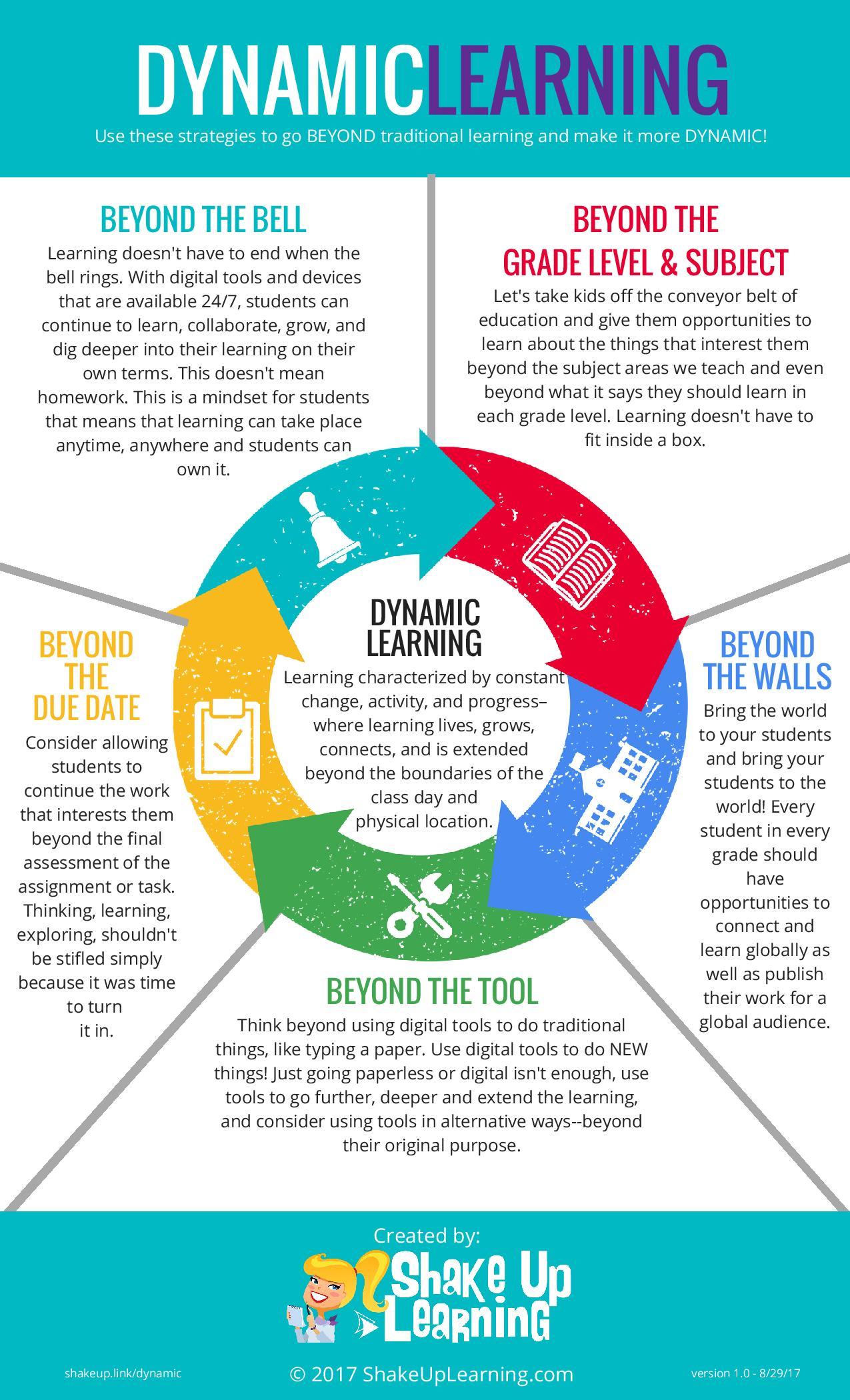 DYNAMICLEARNING

Use these strategies to go BEYOND traditional learning and make it more DYNAMIC!

BEYOND THE BELL

Learning doesn't have to end when the bell rings. With digital tools and devices that are available 24/7, students can continue to learn, collaborate, grow, and dig deeper into their learning on their own terms. This doesn't mean homework. This is a mindset for students that means that learning can take place anytime, anywhere and students can own it.

BEYOND THE GRADE LEVEL & SUBJECT

Let's take kids off the conveyor belt of education and give them opportunities to learn about the things that interest them beyond the subject areas we teach and even beyond what it says they should learn in each grade level. Learning doesn't have to fit inside a box.

DYNAMIC LEARNING

Learning characterized by constant change, activity, and progress– where learning lives, grows, connects, and is extended beyond the boundaries of the class day and physical location.

BEYOND THE DUE DATE

Consider allowing students to continue the work that interests them beyond the final assessment of the assignment or task. Thinking, learning, exploring, shouldn't be stifled simply because it was time to turn it in.

BEYOND THE WALLS

Bring the world to your students and bring your students to the world! Every student in every grade should have opportunities to connect and learn globally as well as publish their work for a global audience.

BEYOND THE TOOL

Think beyond using digital tools to do traditional things, like typing a paper. Use digital tools to do NEW things! Just going paperless or digital isn't enough, use tools to go further, deeper and extend the learning, and consider using tools in alternative ways--beyond their original purpose.

Created by:
Shake Up Learning

shakeup.link/dynamic
© 2017 ShakeUpLearning.com
version 1.0 - 8/29/17