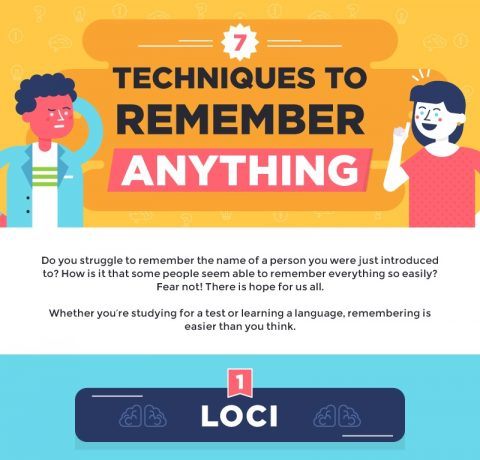 7

TECHNIQUES TO REMEMBER ANYTHING

Do you struggle to remember the name of a person you were just introduced to? How is it that some people seem able to remember everything so easily? Fear not! There is hope for us all.

Whether you're studying for a test or learning a language, remembering is easier than you think.

1

LOCI