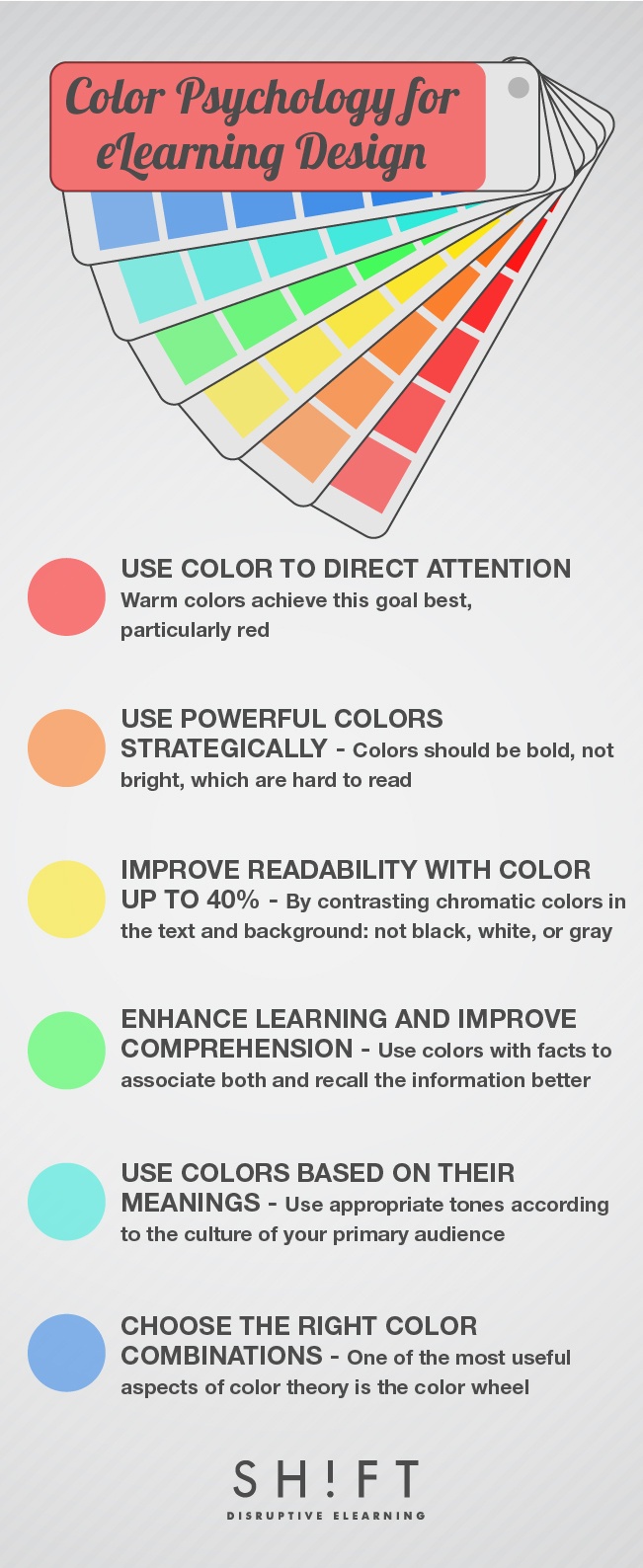 Color Psychology for eLearning Design

USE COLOR TO DIRECT ATTENTION
Warm colors achieve this goal best, particularly red

USE POWERFUL COLORS STRATEGICALLY - Colors should be bold, not bright, which are hard to read

IMPROVE READABILITY WITH COLOR UP TO 40% - By contrasting chromatic colors in the text and background: not black, white, or gray

ENHANCE LEARNING AND IMPROVE COMPREHENSION - Use colors with facts to associate both and recall the information better

USE COLORS BASED ON THEIR MEANINGS - Use appropriate tones according to the culture of your primary audience

CHOOSE THE RIGHT COLOR COMBINATIONS - One of the most useful aspects of color theory is the color wheel

SH!FT
DISRUPTIVE ELEARNING