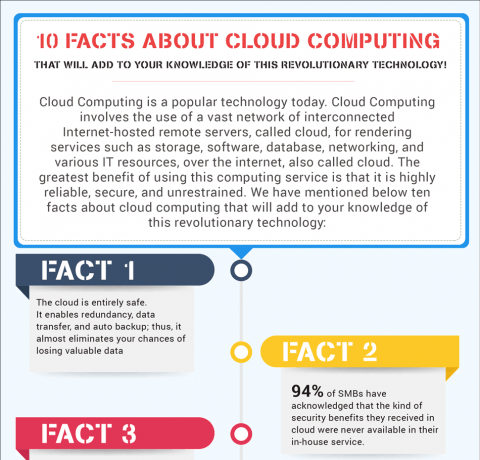 10 FACTS ABOUT CLOUD COMPUTING

THAT WILL ADD TO YOUR KNOWLEDGE OF THIS REVOLUTIONARY TECHNOLOGY!

Cloud Computing is a popular technology today. Cloud Computing involves the use of a vast network of interconnected Internet-hosted remote servers, called cloud, for rendering services such as storage, software, database, networking, and various IT resources, over the internet, also called cloud. The greatest benefit of using this computing service is that it is highly reliable, secure, and unrestrained. We have mentioned below ten facts about cloud computing that will add to your knowledge of this revolutionary technology:

FACT 1

The cloud is entirely safe.
It enables redundancy, data transfer, and auto backup; thus, it almost eliminates your chances of losing valuable data

FACT 2

94% of SMBs have acknowledged that the kind of security benefits they received in cloud were never available in their in-house service.

FACT 3