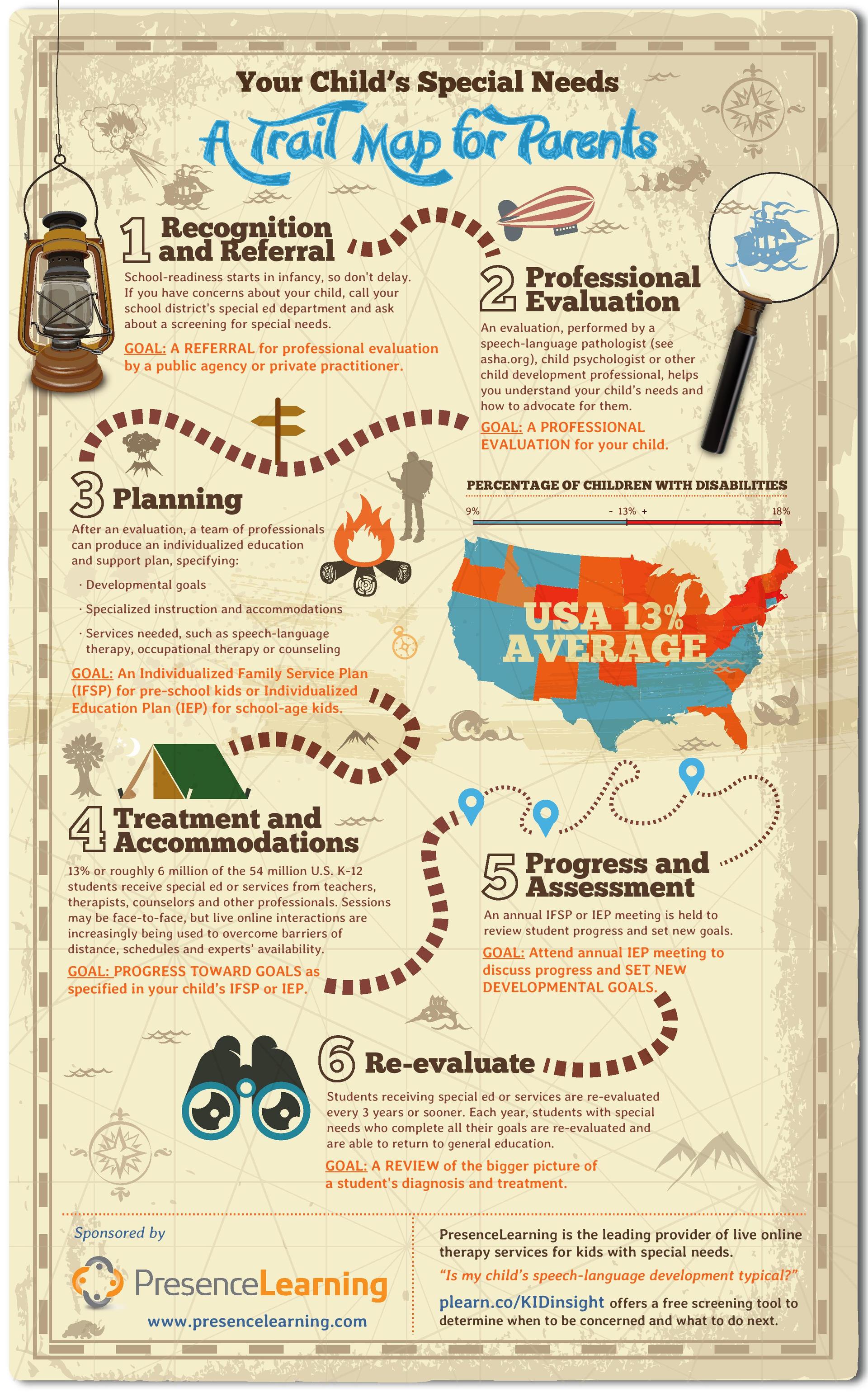 Your Child's Special Needs

A Trail Map for Parents

1 Recognition and Referral

School-readiness starts in infancy, so don't delay. If you have concerns about your child, call your school district's special ed department and ask about a screening for special needs.

GOAL: A REFERRAL for professional evaluation by a public agency or private practitioner.

2 Professional Evaluation

An evaluation, performed by a speech-language pathologist (see asha.org), child psychologist or other child development professional, helps you understand your child's needs and how to advocate for them.

GOAL: A PROFESSIONAL EVALUATION for your child.

3 Planning

After an evaluation, a team of professionals can produce an individualized education and support plan, specifying:

· Developmental goals

· Specialized instruction and accommodations

· Services needed, such as speech-language therapy, occupational therapy or counseling

GOAL: An Individualized Family Service Plan (IFSP) for pre-school kids or Individualized Education Plan (IEP) for school-age kids.

PERCENTAGE OF CHILDREN WITH DISABILITIES

9% - 13% + 18%

USA 13% AVERAGE

4 Treatment and Accommodations

13% or roughly 6 million of the 54 million U.S. K-12 students receive special ed or services from teachers, therapists, counselors and other professionals. Sessions may be face-to-face, but live online interactions are increasingly being used to overcome barriers of distance, schedules and experts' availability.

GOAL: PROGRESS TOWARD GOALS as specified in your child's IFSP or IEP.

5 Progress and Assessment

An annual IFSP or IEP meeting is held to review student progress and set new goals.

GOAL: Attend annual IEP meeting to discuss progress and SET NEW DEVELOPMENTAL GOALS.

6 Re-evaluate

Students receiving special ed or services are re-evaluated every 3 years or sooner. Each year, students with special needs who complete all their goals are re-evaluated and are able to return to general education.

GOAL: A REVIEW of the bigger picture of a student's diagnosis and treatment.

Sponsored by

PresenceLearning

www.presencelearning.com

PresenceLearning is the leading provider of live online therapy services for kids with special needs.

"Is my child's speech-language development typical?"

plearn.co/KIDinsight offers a free screening tool to determine when to be concerned and what to do next.