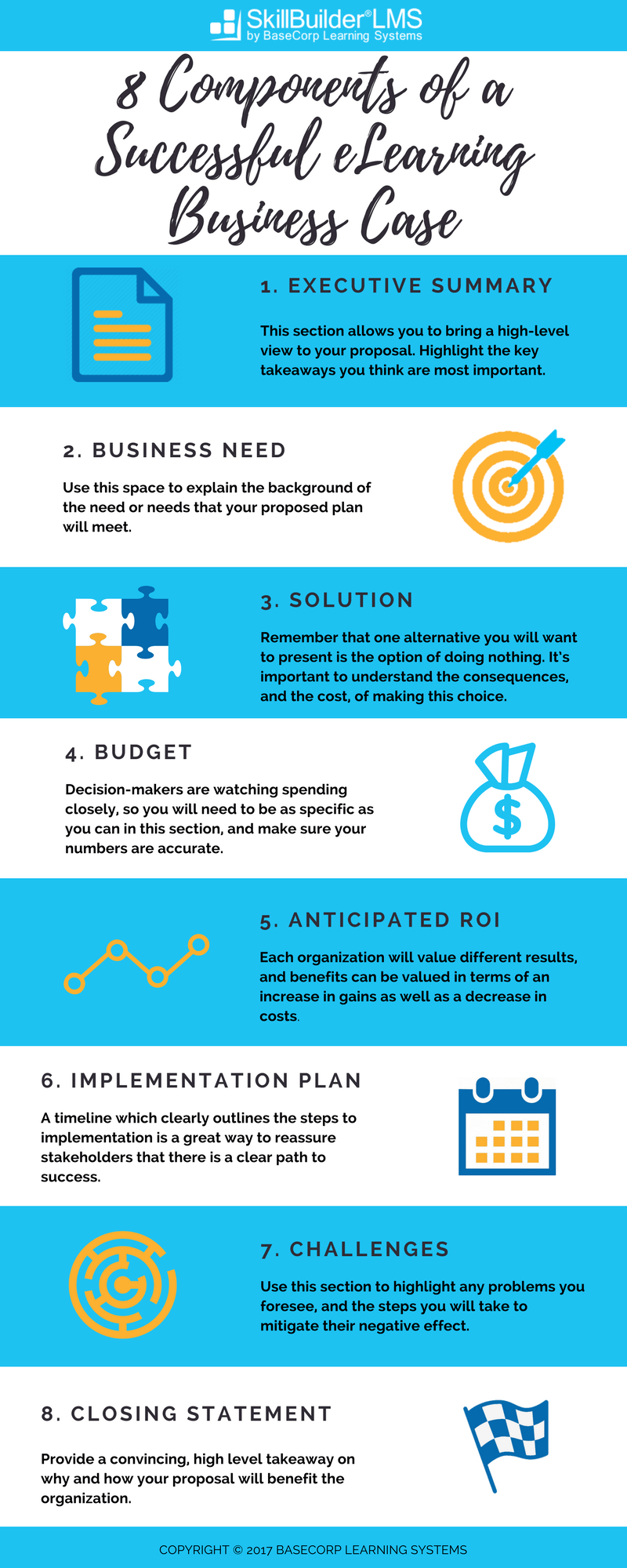 SkillBuilder® LMS
by BaseCorp Learning Systems

8 Components of a Successful eLearning Business Case

1. EXECUTIVE SUMMARY

This section allows you to bring a high-level view to your proposal. Highlight the key takeaways you think are most important.

2. BUSINESS NEED

Use this space to explain the background of the need or needs that your proposed plan will meet.

3. SOLUTION

Remember that one alternative you will want to present is the option of doing nothing. It's important to understand the consequences, and the cost, of making this choice.

4. BUDGET

Decision-makers are watching spending closely, so you will need to be as specific as you can in this section, and make sure your numbers are accurate.

$

5. ANTICIPATED ROI

Each organization will value different results, and benefits can be valued in terms of an increase in gains as well as a decrease in costs.

6. IMPLEMENTATION PLAN

A timeline which clearly outlines the steps to implementation is a great way to reassure stakeholders that there is a clear path to success.

7. CHALLENGES

Use this section to highlight any problems you foresee, and the steps you will take to mitigate their negative effect.

8. CLOSING STATEMENT

Provide a convincing, high level takeaway on why and how your proposal will benefit the organization.

COPYRIGHT © 2017 BASECORP LEARNING SYSTEMS