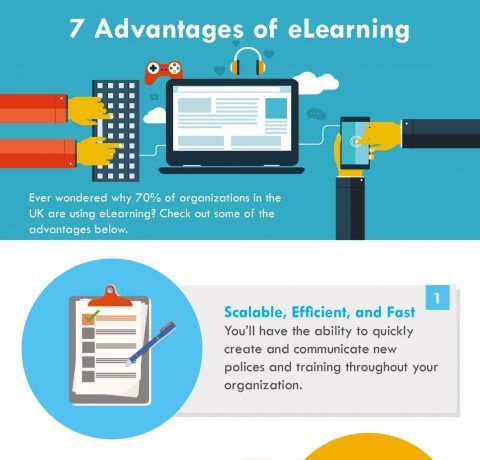 7 Advantages of eLearning

Ever wondered why 70% of organizations in the UK are using eLearning? Check out some of the advantages below.

1

Scalable, Efficient, and Fast
You'll have the ability to quickly create and communicate new polices and training throughout your organization.