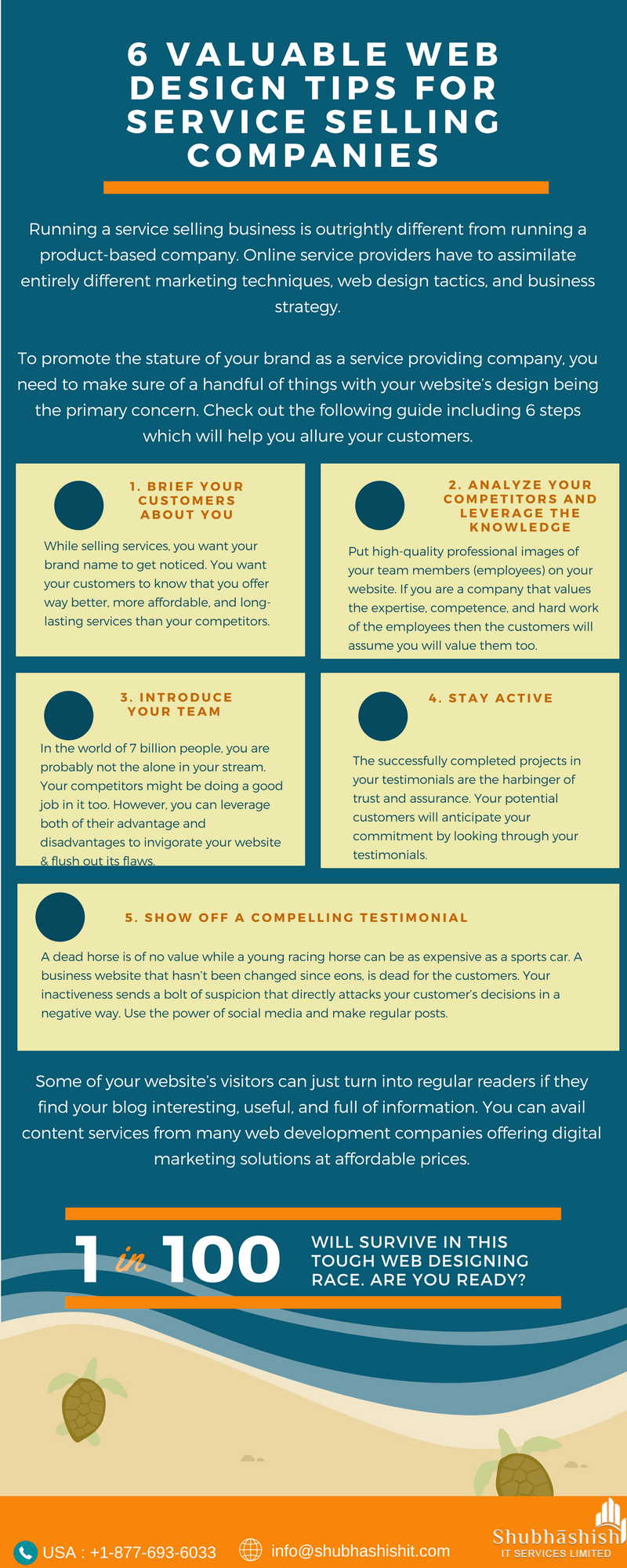 6 VALUABLE WEB DESIGN TIPS FOR SERVICE SELLING COMPANIES

Running a service selling business is outrightly different from running a product-based company. Online service providers have to assimilate entirely different marketing techniques, web design tactics, and business strategy.

To promote the stature of your brand as a service providing company, you need to make sure of a handful of things with your website's design being the primary concern. Check out the following guide including 6 steps which will help you allure your customers.

1. BRIEF YOUR CUSTOMERS ABOUT YOU

While selling services, you want your brand name to get noticed. You want your customers to know that you offer way better, more affordable, and long-lasting services than your competitors.

2. ANALYZE YOUR COMPETITORS AND LEVERAGE THE KNOWLEDGE

Put high-quality professional images of your team members (employees) on your website. If you are a company that values the expertise, competence, and hard work of the employees then the customers will assume you will value them too.

3. INTRODUCE YOUR TEAM

In the world of 7 billion people, you are probably not the alone in your stream. Your competitors might be doing a good job in it too. However, you can leverage both of their advantage and disadvantages to invigorate your website & flush out its flaws.

4. STAY ACTIVE

The successfully completed projects in your testimonials are the harbinger of trust and assurance. Your potential customers will anticipate your commitment by looking through your testimonials.

5. SHOW OFF A COMPELLING TESTIMONIAL

A dead horse is of no value while a young racing horse can be as expensive as a sports car. A business website that hasn't been changed since eons, is dead for the customers. Your inactiveness sends a bolt of suspicion that directly attacks your customer's decisions in a negative way. Use the power of social media and make regular posts.

Some of your website's visitors can just turn into regular readers if they find your blog interesting, useful, and full of information. You can avail content services from many web development companies offering digital marketing solutions at affordable prices.

1 in 100 WILL SURVIVE IN THIS TOUGH WEB DESIGNING RACE. ARE YOU READY?

USA : +1-877-693-6033

info@shubhashishit.com

Shubhāshish IT SERVICES LIMITED