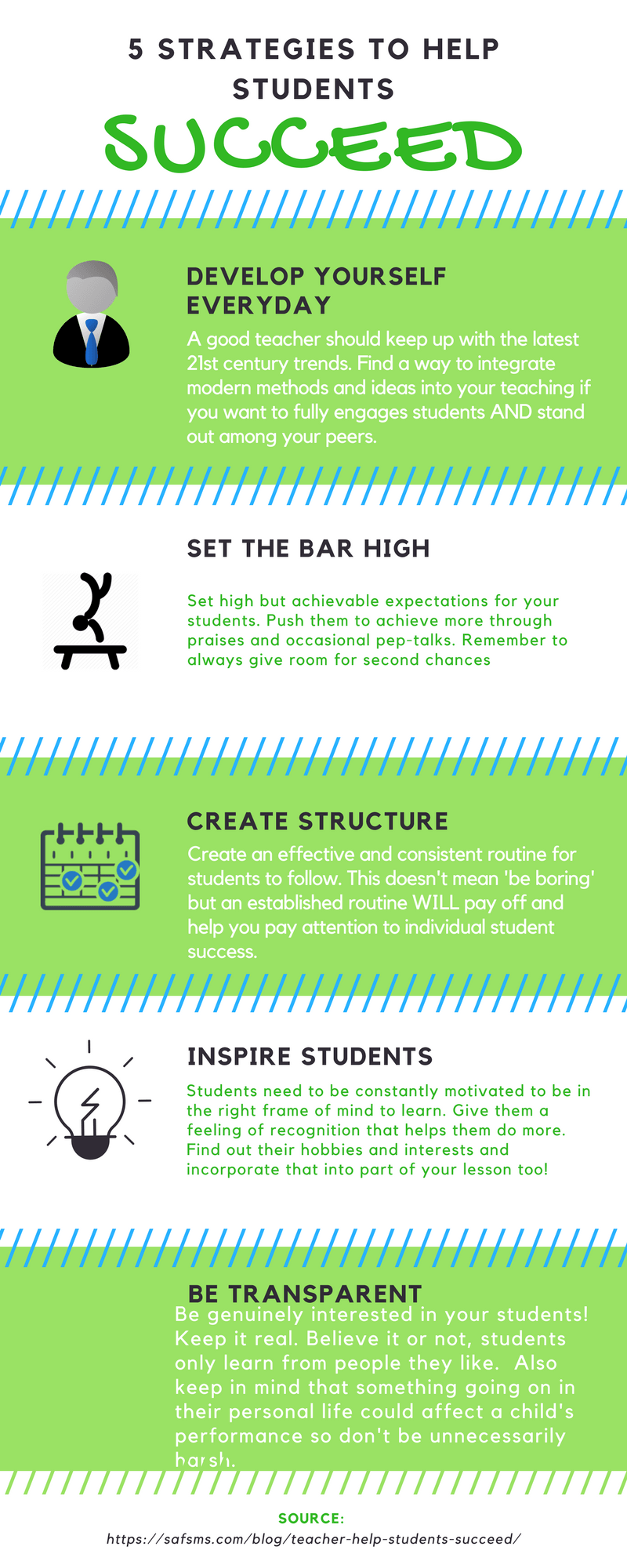 5 STRATEGIES TO HELP STUDENTS

SUCCEED

DEVELOP YOURSELF EVERYDAY

A good teacher should keep up with the latest 21st century trends. Find a way to integrate modern methods and ideas into your teaching if you want to fully engages students AND stand out among your peers.

SET THE BAR HIGH

Set high but achievable expectations for your students. Push them to achieve more through praises and occasional pep-talks. Remember to always give room for second chances

CREATE STRUCTURE

Create an effective and consistent routine for students to follow. This doesn't mean 'be boring' but an established routine WILL pay off and help you pay attention to individual student success.

INSPIRE STUDENTS

Students need to be constantly motivated to be in the right frame of mind to learn. Give them a feeling of recognition that helps them do more. Find out their hobbies and interests and incorporate that into part of your lesson too!

BE TRANSPARENT

Be genuinely interested in your students! Keep it real. Believe it or not, students only learn from people they like. Also keep in mind that something going on in their personal life could affect a child's performance so don't be unnecessarily harsh.

SOURCE:
https://safsms.com/blog/teacher-help-students-succeed/