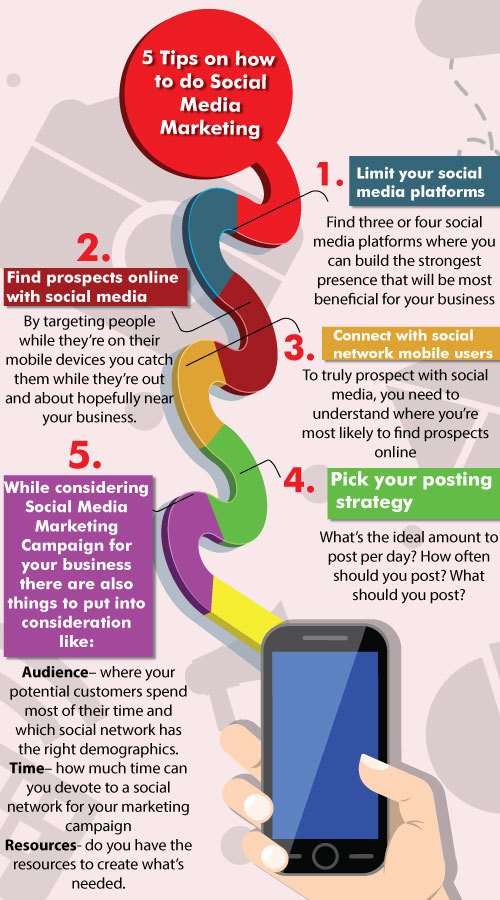 5 Tips on how to do Social Media Marketing

1. Limit your social media platforms

Find three or four social media platforms where you can build the strongest presence that will be most beneficial for your business

2. Find prospects online with social media

By targeting people while they're on their mobile devices you catch them while they're out and about hopefully near your business.

3. Connect with social network mobile users

To truly prospect with social media, you need to understand where you're most likely to find prospects online

4. Pick your posting strategy

What's the ideal amount to post per day? How often should you post? What should you post?

5. While considering Social Media Marketing Campaign for your business there are also things to put into consideration like:

Audience– where your potential customers spend most of their time and which social network has the right demographics.
Time– how much time can you devote to a social network for your marketing campaign
Resources- do you have the resources to create what's needed.