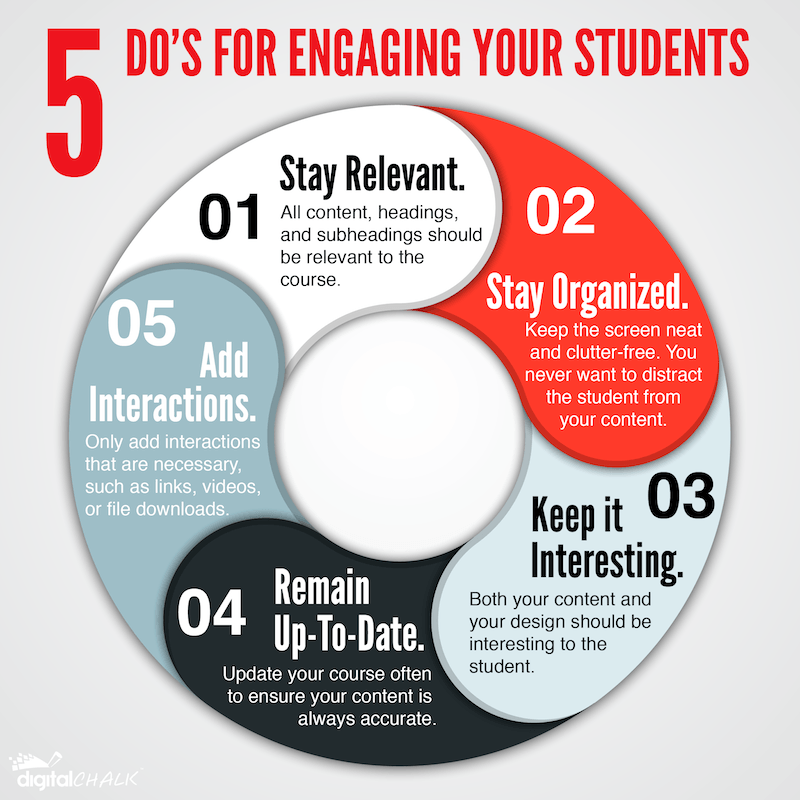 5 DO'S FOR ENGAGING YOUR STUDENTS

01 Stay Relevant.
All content, headings, and subheadings should be relevant to the course.

02 Stay Organized.
Keep the screen neat and clutter-free. You never want to distract the student from your content.

03 Keep it Interesting.
Both your content and your design should be interesting to the student.

04 Remain Up-To-Date.
Update your course often to ensure your content is always accurate.

05 Add Interactions.
Only add interactions that are necessary, such as links, videos, or file downloads.

digitalCHALK