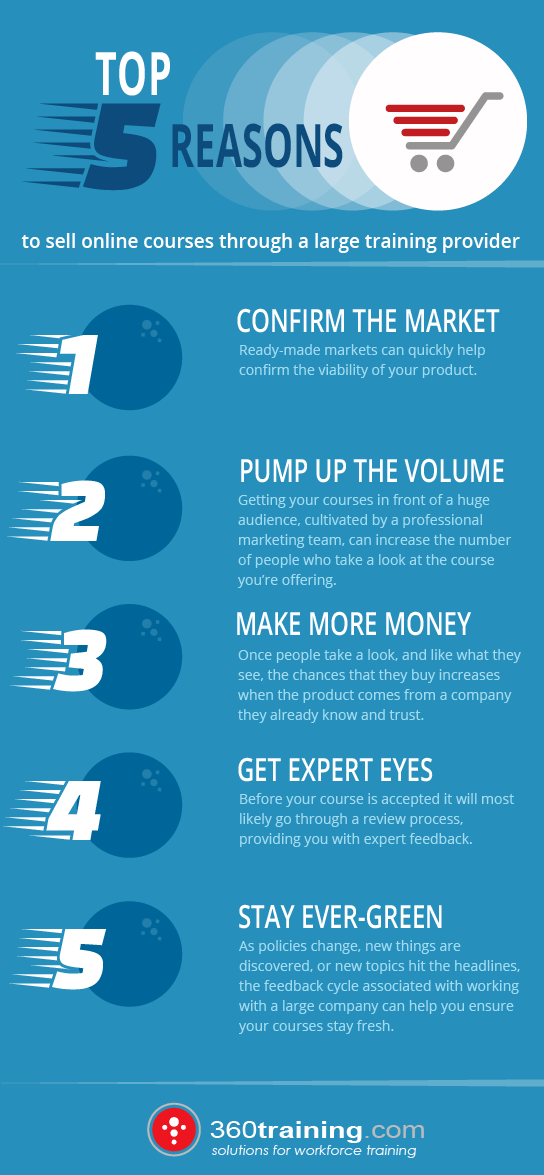 TOP
5
REASONS

to sell online courses through a large training provider

1
CONFIRM THE MARKET
Ready-made markets can quickly help confirm the viability of your product.

2
PUMP UP THE VOLUME
Getting your courses in front of a huge audience, cultivated by a professional marketing team, can increase the number of people who take a look at the course you're offering.

3
MAKE MORE MONEY
Once people take a look, and like what they see, the chances that they buy increases when the product comes from a company they already know and trust.

4
GET EXPERT EYES
Before your course is accepted it will most likely go through a review process, providing you with expert feedback.

5
STAY EVER-GREEN
As policies change, new things are discovered, or new topics hit the headlines, the feedback cycle associated with working with a large company can help you ensure your courses stay fresh.

360training.com
solutions for workforce training