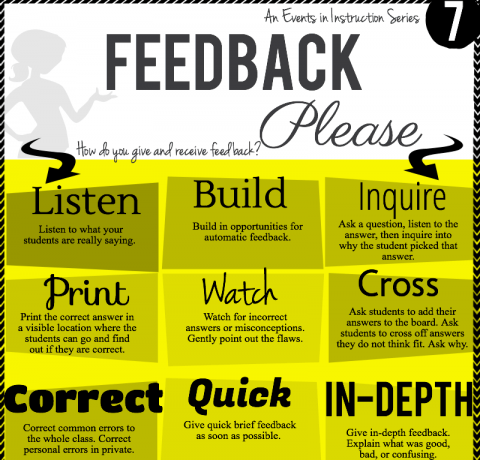 An Events in Instruction Series

7

FEEDBACK

Please

How do you give and receive feedback?

Listen

Listen to what your students are really saying.

Build

Build in opportunities for automatic feedback.

Inquire

Ask a question, listen to the answer, then inquire into why the student picked that answer.

Print

Print the correct answer in a visible location where the students can go and find out if they are correct.

Watch

Watch for incorrect answers or misconceptions. Gently point out the flaws.

Cross

Ask students to add their answers to the board. Ask students to cross off answers they do not think fit. Ask why.

Correct

Correct common errors to the whole class. Correct personal errors in private.

Quick

Give quick brief feedback as soon as possible.

IN-DEPTH

Give in-depth feedback. Explain what was good, bad, or confusing.