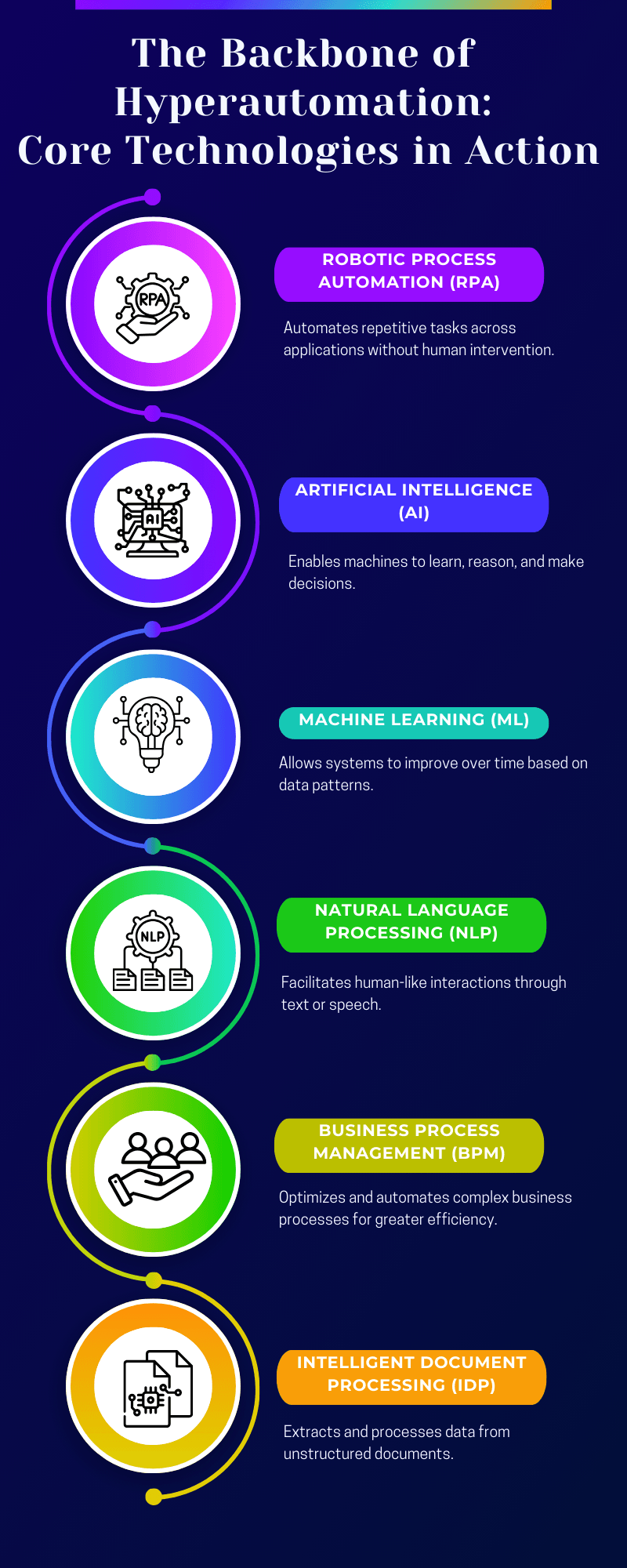 The Backbone of Hyperautomation: Core Technologies in Action

RPA

ROBOTIC PROCESS AUTOMATION (RPA)

Automates repetitive tasks across applications without human intervention.

AI

ARTIFICIAL INTELLIGENCE (AI)

Enables machines to learn, reason, and make decisions.

MACHINE LEARNING (ML)

Allows systems to improve over time based on data patterns.

NLP

NATURAL LANGUAGE PROCESSING (NLP)

Facilitates human-like interactions through text or speech.

BUSINESS PROCESS MANAGEMENT (BPM)

Optimizes and automates complex business processes for greater efficiency.

INTELLIGENT DOCUMENT PROCESSING (IDP)

Extracts and processes data from unstructured documents.