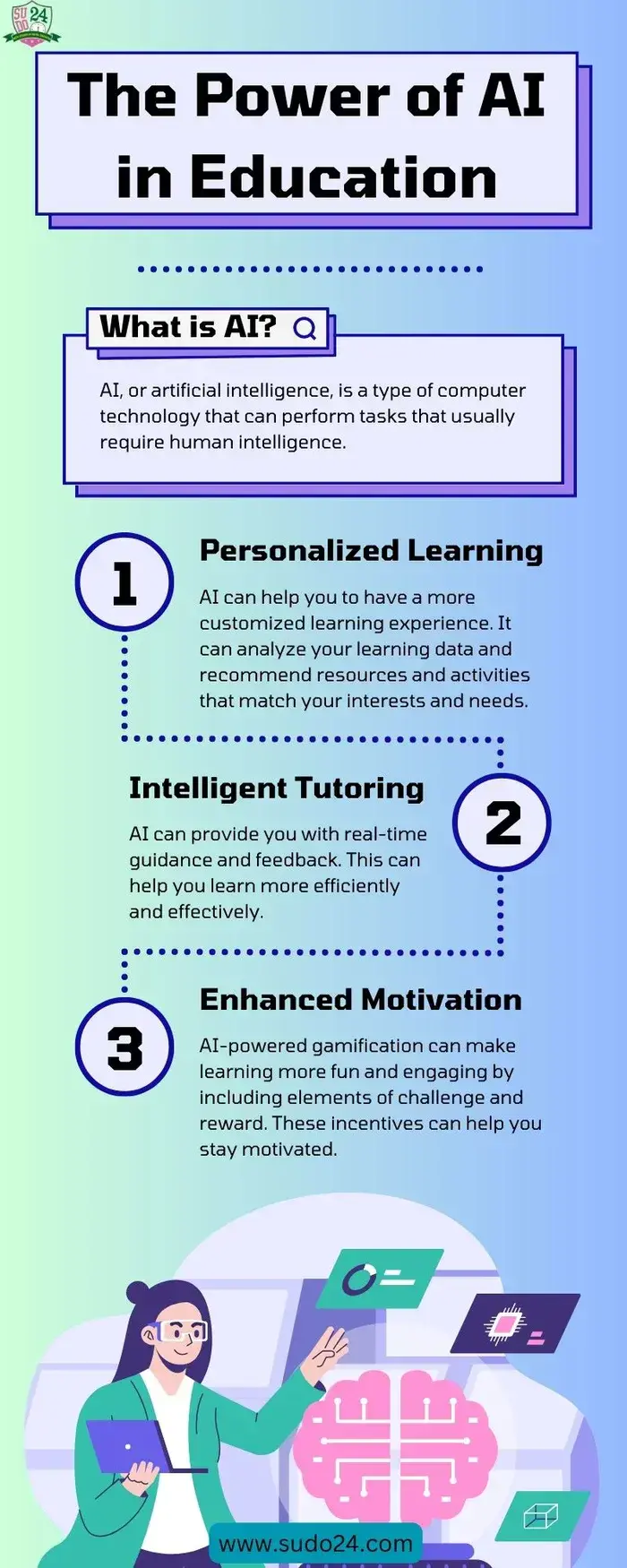 SU DO 24

The Power of AI in Education

What is AI?

AI, or artificial intelligence, is a type of computer technology that can perform tasks that usually require human intelligence.

1

Personalized Learning

AI can help you to have a more customized learning experience. It can analyze your learning data and recommend resources and activities that match your interests and needs.

Intelligent Tutoring

2

AI can provide you with real-time guidance and feedback. This can help you learn more efficiently and effectively.

3

Enhanced Motivation

AI-powered gamification can make learning more fun and engaging by including elements of challenge and reward. These incentives can help you stay motivated.

www.sudo24.com