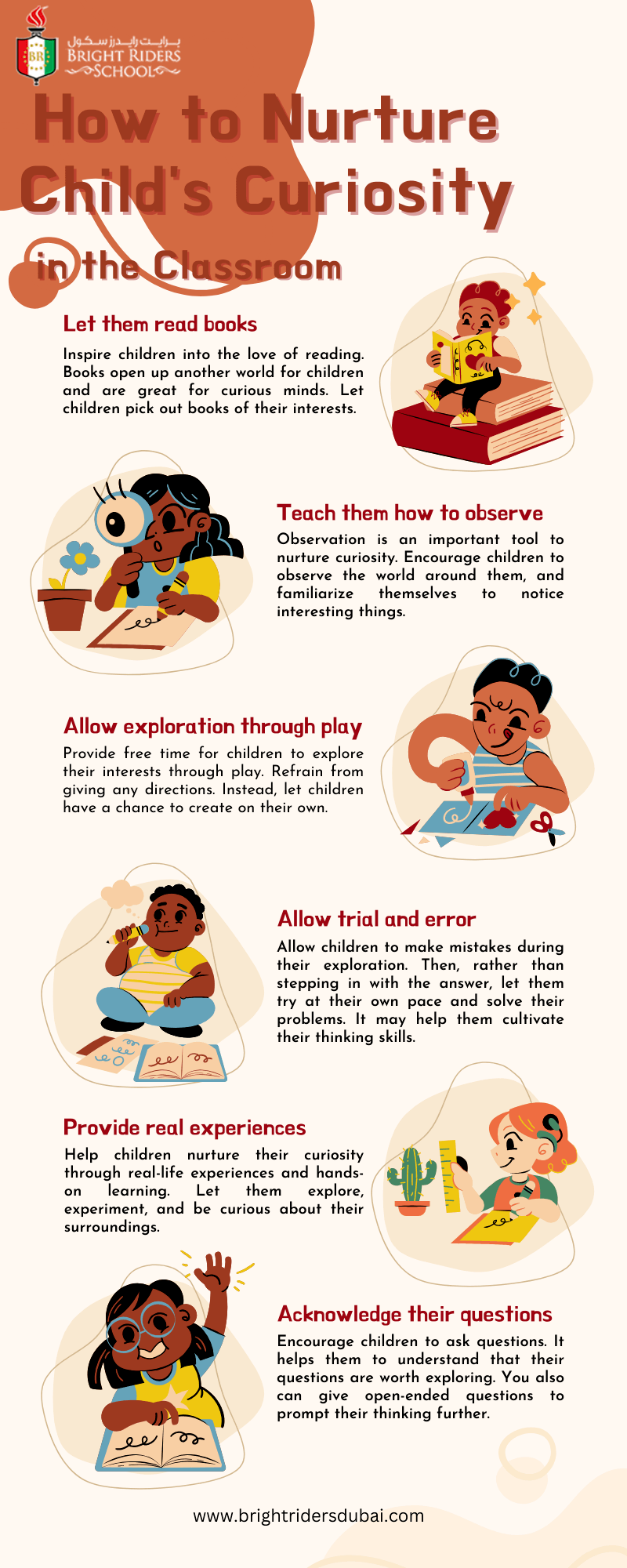 BR
برايت رايدرز سكول
BRIGHT RIDERS SCHOOL

How to Nurture Child's Curiosity in the Classroom

Let them read books

Inspire children into the love of reading. Books open up another world for children and are great for curious minds. Let children pick out books of their interests.

Teach them how to observe

Observation is an important tool to nurture curiosity. Encourage children to observe the world around them, and familiarize themselves to notice interesting things.

Allow exploration through play

Provide free time for children to explore their interests through play. Refrain from giving any directions. Instead, let children have a chance to create on their own.

Allow trial and error

Allow children to make mistakes during their exploration. Then, rather than stepping in with the answer, let them try at their own pace and solve their problems. It may help them cultivate their thinking skills.

Provide real experiences

Help children nurture their curiosity through real-life experiences and hands-on learning. Let them explore, experiment, and be curious about their surroundings.

Acknowledge their questions

Encourage children to ask questions. It helps them to understand that their questions are worth exploring. You also can give open-ended questions to prompt their thinking further.

www.brightridersdubai.com