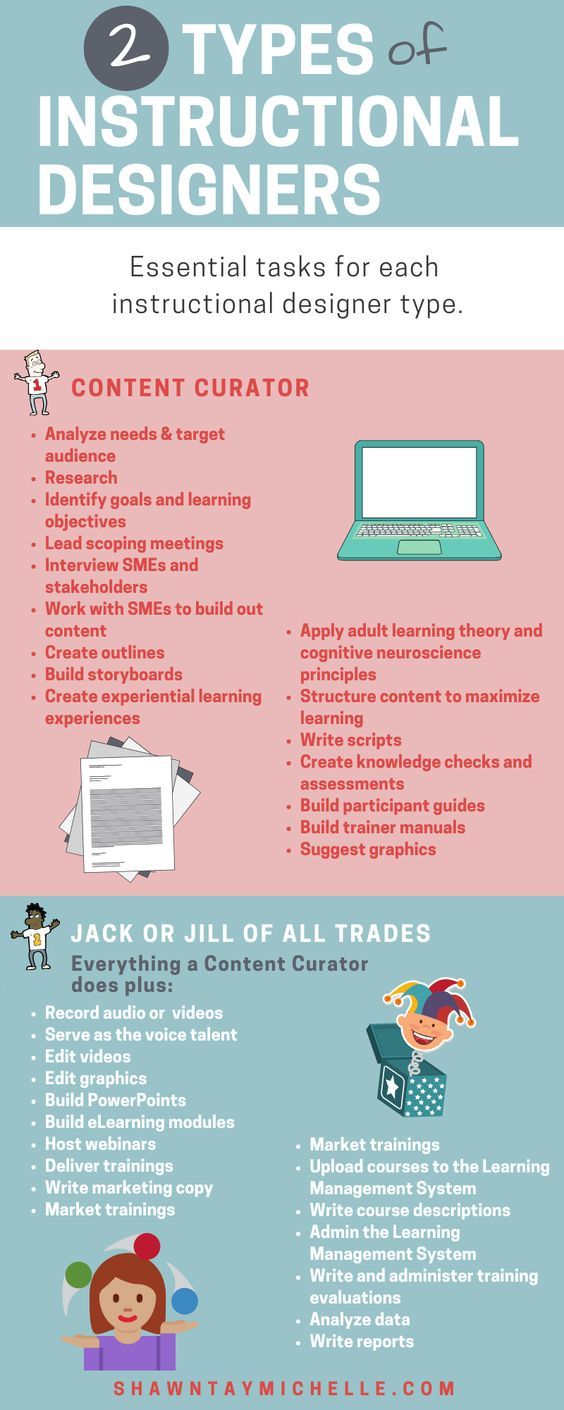 2 TYPES of INSTRUCTIONAL DESIGNERS

Essential tasks for each instructional designer type.

1

CONTENT CURATOR

- Analyze needs & target audience
- Research
- Identify goals and learning objectives
- Lead scoping meetings
- Interview SMEs and stakeholders
- Work with SMEs to build out content
- Create outlines
- Build storyboards
- Create experiential learning experiences

- Apply adult learning theory and cognitive neuroscience principles
- Structure content to maximize learning
- Write scripts
- Create knowledge checks and assessments
- Build participant guides
- Build trainer manuals
- Suggest graphics

2

JACK OR JILL OF ALL TRADES

Everything a Content Curator does plus:

- Record audio or videos
- Serve as the voice talent
- Edit videos
- Edit graphics
- Build PowerPoints
- Build eLearning modules
- Host webinars
- Deliver trainings
- Write marketing copy
- Market trainings

- Market trainings
- Upload courses to the Learning Management System
- Write course descriptions
- Admin the Learning Management System
- Write and administer training evaluations
- Analyze data
- Write reports

SHAWNTAYMICHELLE.COM