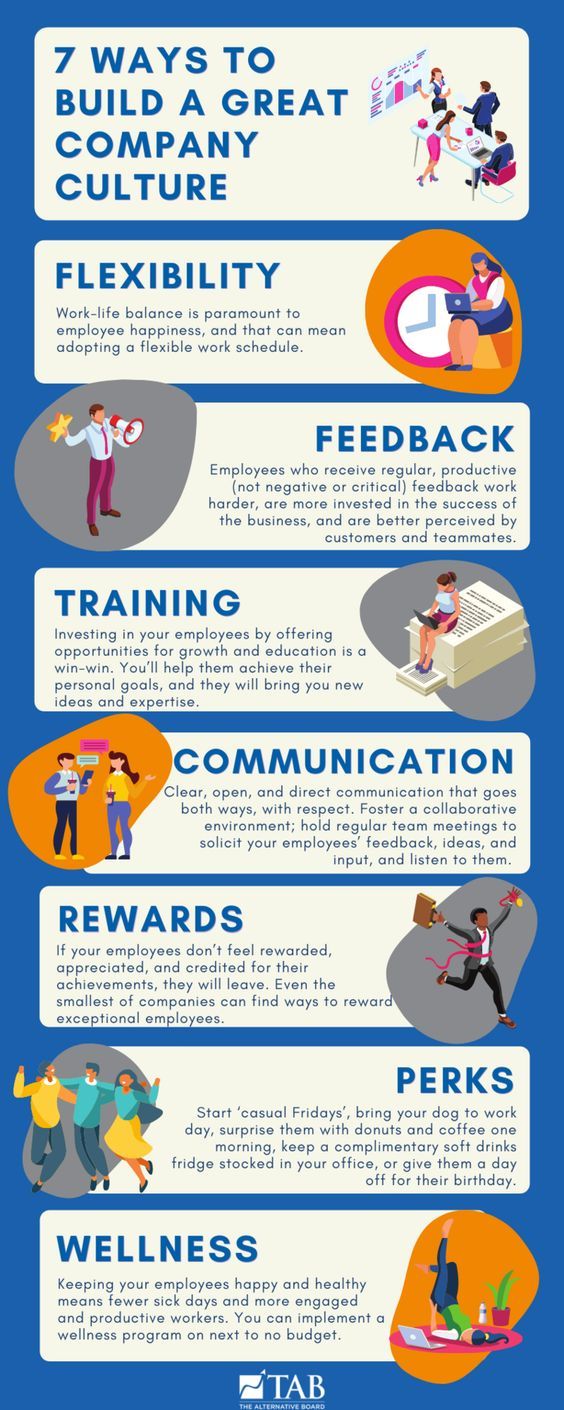 7 WAYS TO BUILD A GREAT COMPANY CULTURE

FLEXIBILITY

Work-life balance is paramount to employee happiness, and that can mean adopting a flexible work schedule.

FEEDBACK

Employees who receive regular, productive (not negative or critical) feedback work harder, are more invested in the success of the business, and are better perceived by customers and teammates.

TRAINING

Investing in your employees by offering opportunities for growth and education is a win-win. You'll help them achieve their personal goals, and they will bring you new ideas and expertise.

COMMUNICATION

Clear, open, and direct communication that goes both ways, with respect. Foster a collaborative environment; hold regular team meetings to solicit your employees' feedback, ideas, and input, and listen to them.

REWARDS

If your employees don't feel rewarded, appreciated, and credited for their achievements, they will leave. Even the smallest of companies can find ways to reward exceptional employees.

PERKS

Start 'casual Fridays', bring your dog to work day, surprise them with donuts and coffee one morning, keep a complimentary soft drinks fridge stocked in your office, or give them a day off for their birthday.

WELLNESS

Keeping your employees happy and healthy means fewer sick days and more engaged and productive workers. You can implement a wellness program on next to no budget.

TAB
THE ALTERNATIVE BOARD